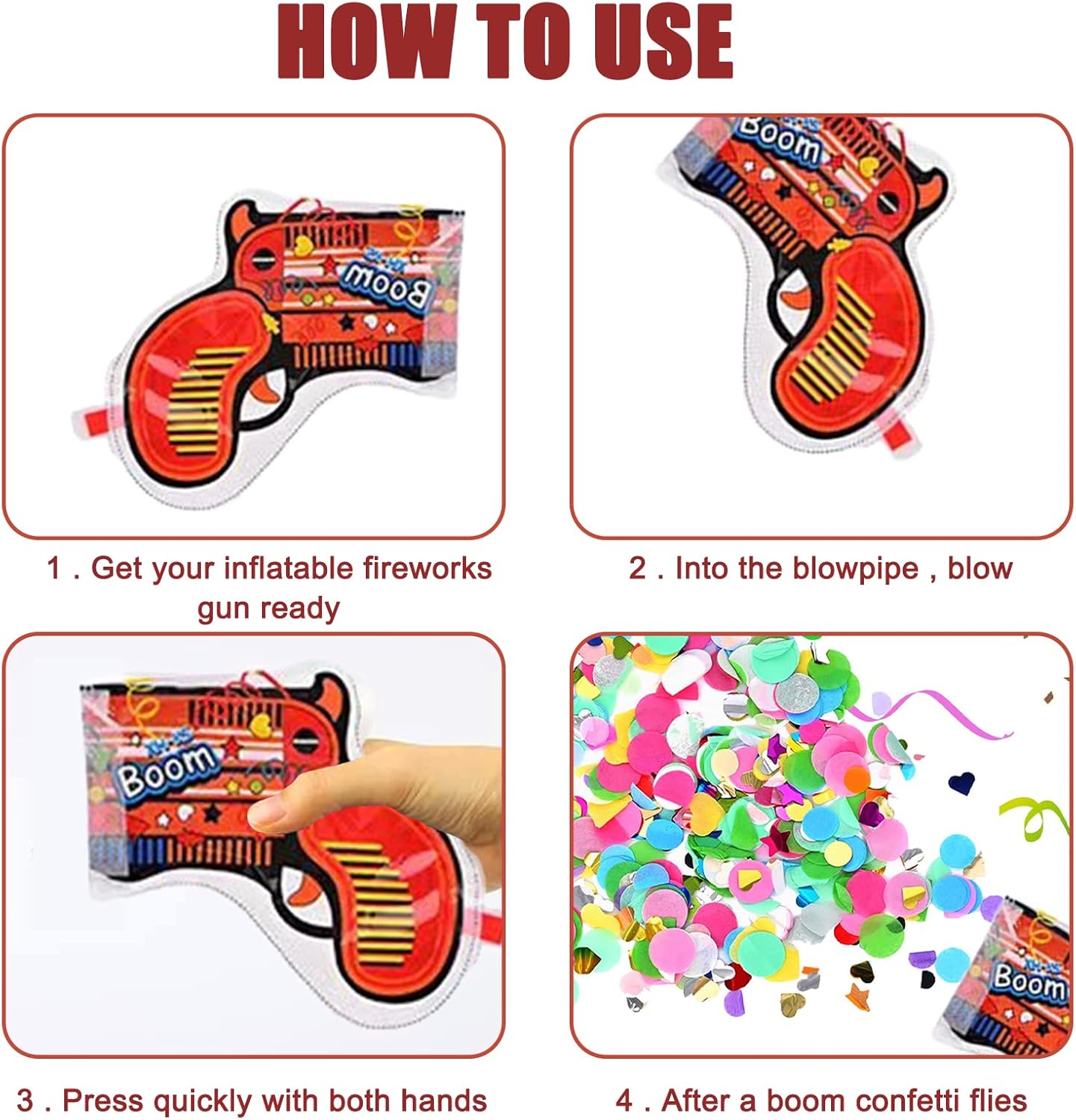 HOW TO USE

Boom

Boom

1 . Get your inflatable fireworks gun ready

2 . Into the blowpipe , blow

Boom

Boom

3 . Press quickly with both hands

4 . After a boom confetti flies