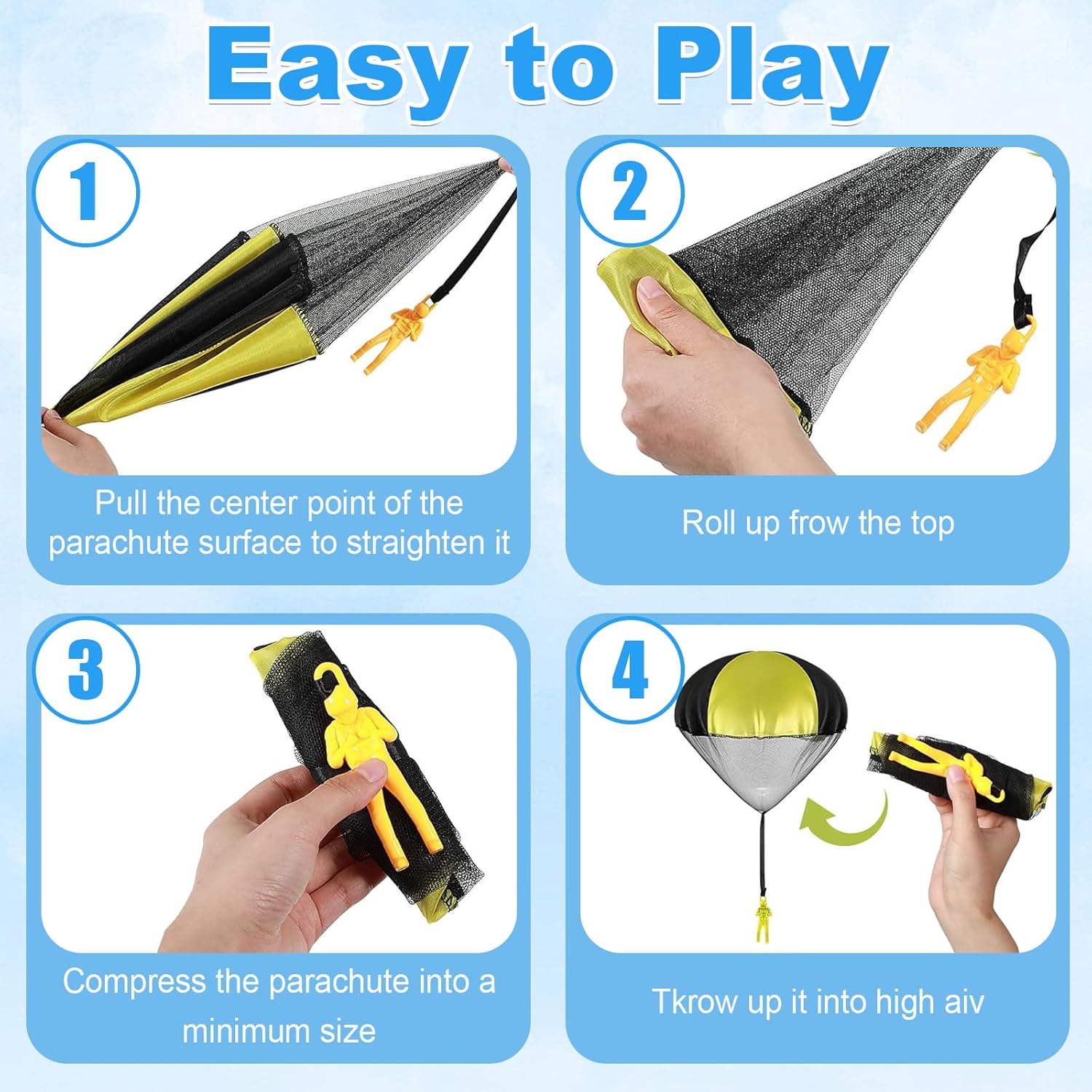 Easy to Play

1

Pull the center point of the parachute surface to straighten it

2

Roll up frow the top

3

Compress the parachute into a minimum size

4

Tkrow up it into high aiv