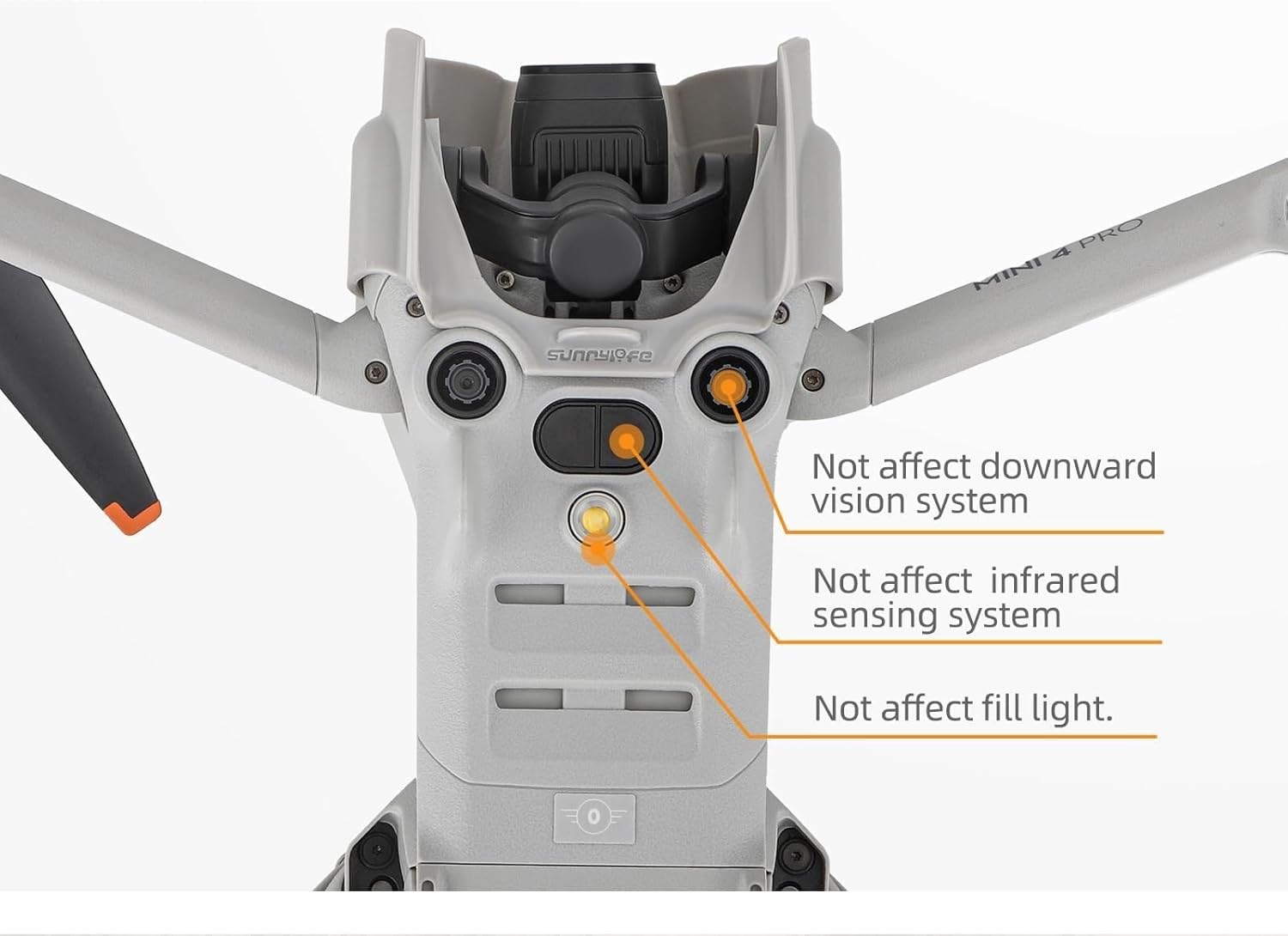 MINI 4 PRO

sunnylife

Not affect downward vision system

Not affect infrared sensing system

Not affect fill light.