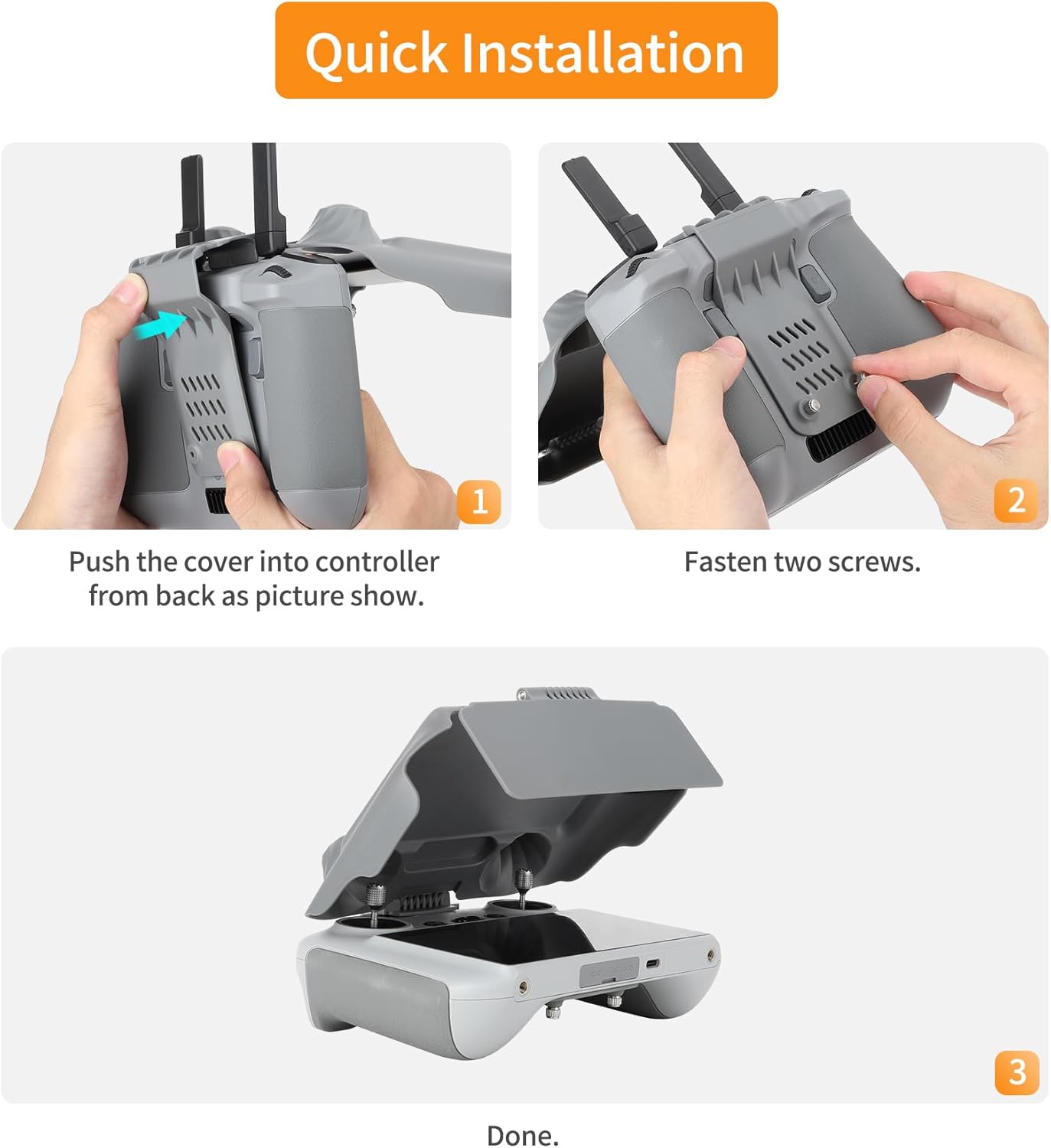 Quick Installation

1

Push the cover into controller from back as picture show.

2

Fasten two screws.

3

Done.