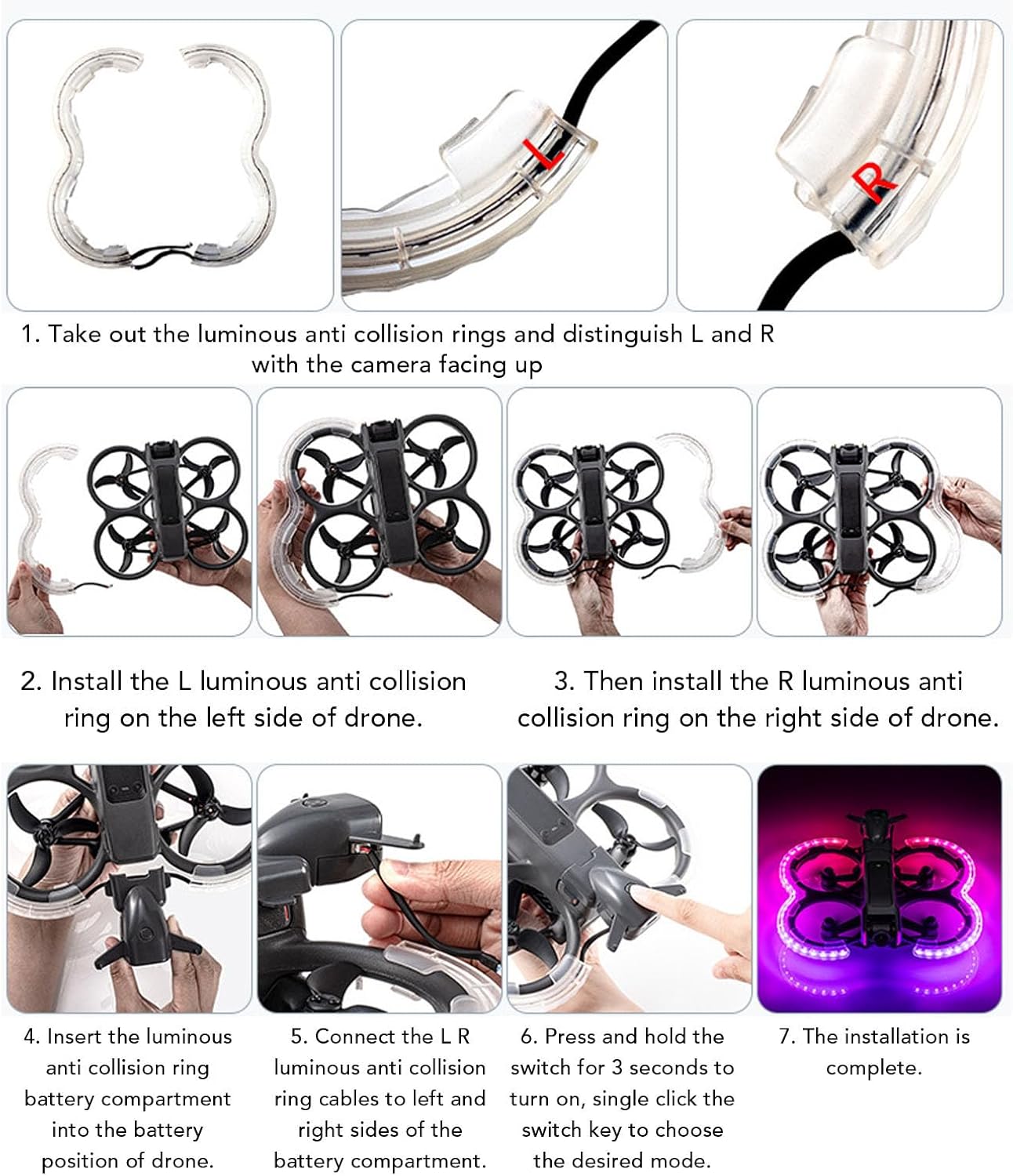 L

R

1. Take out the luminous anti collision rings and distinguish L and R with the camera facing up

2. Install the L luminous anti collision ring on the left side of drone.

3. Then install the R luminous anti collision ring on the right side of drone.

4. Insert the luminous anti collision ring battery compartment into the battery position of drone.

5. Connect the L R luminous anti collision ring cables to left and right sides of the battery compartment.

6. Press and hold the switch for 3 seconds to turn on, single click the switch key to choose the desired mode.

7. The installation is complete.