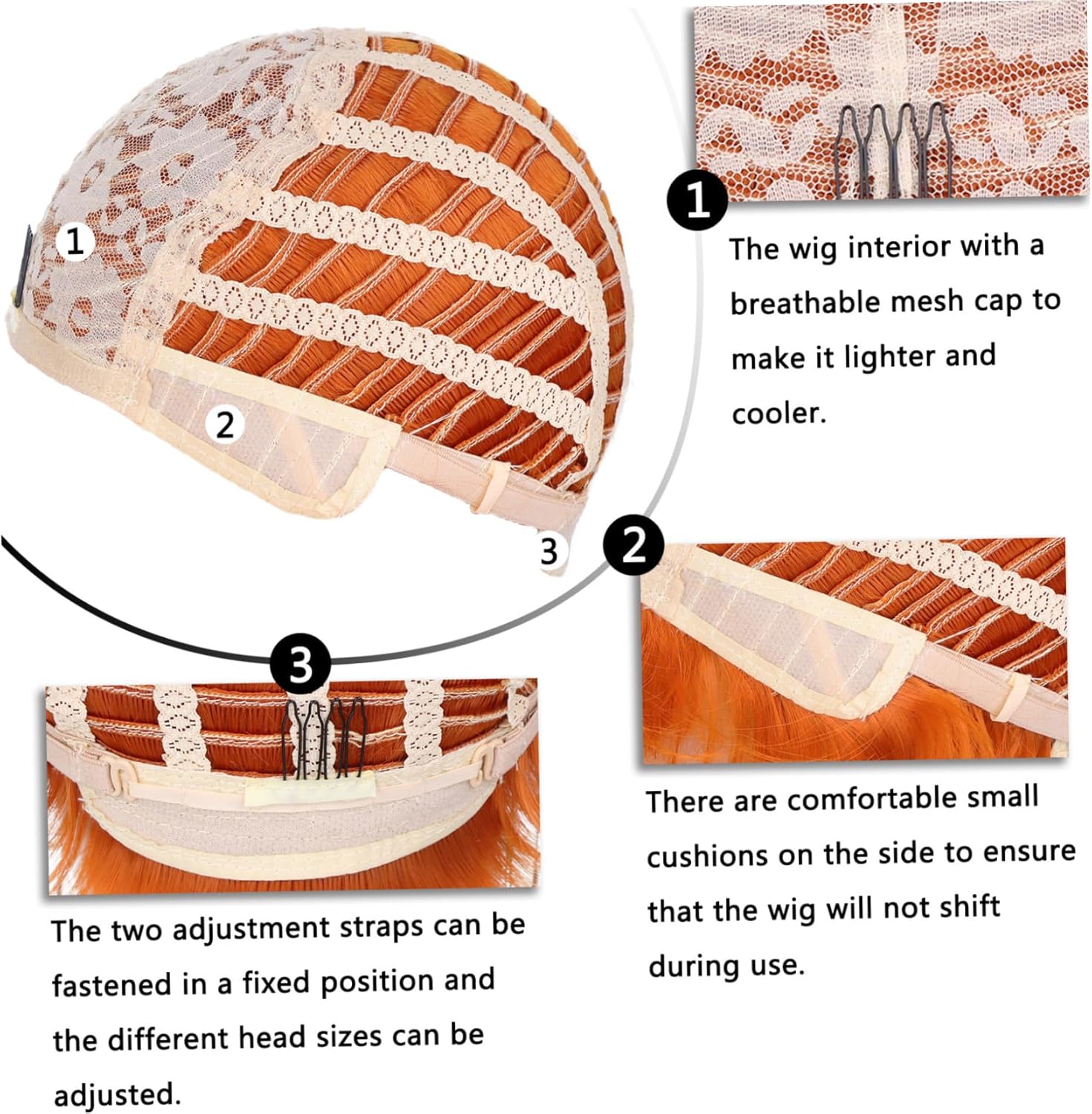 1

2

3

1

The wig interior with a breathable mesh cap to make it lighter and cooler.

2

There are comfortable small cushions on the side to ensure that the wig will not shift during use.

3

The two adjustment straps can be fastened in a fixed position and the different head sizes can be adjusted.