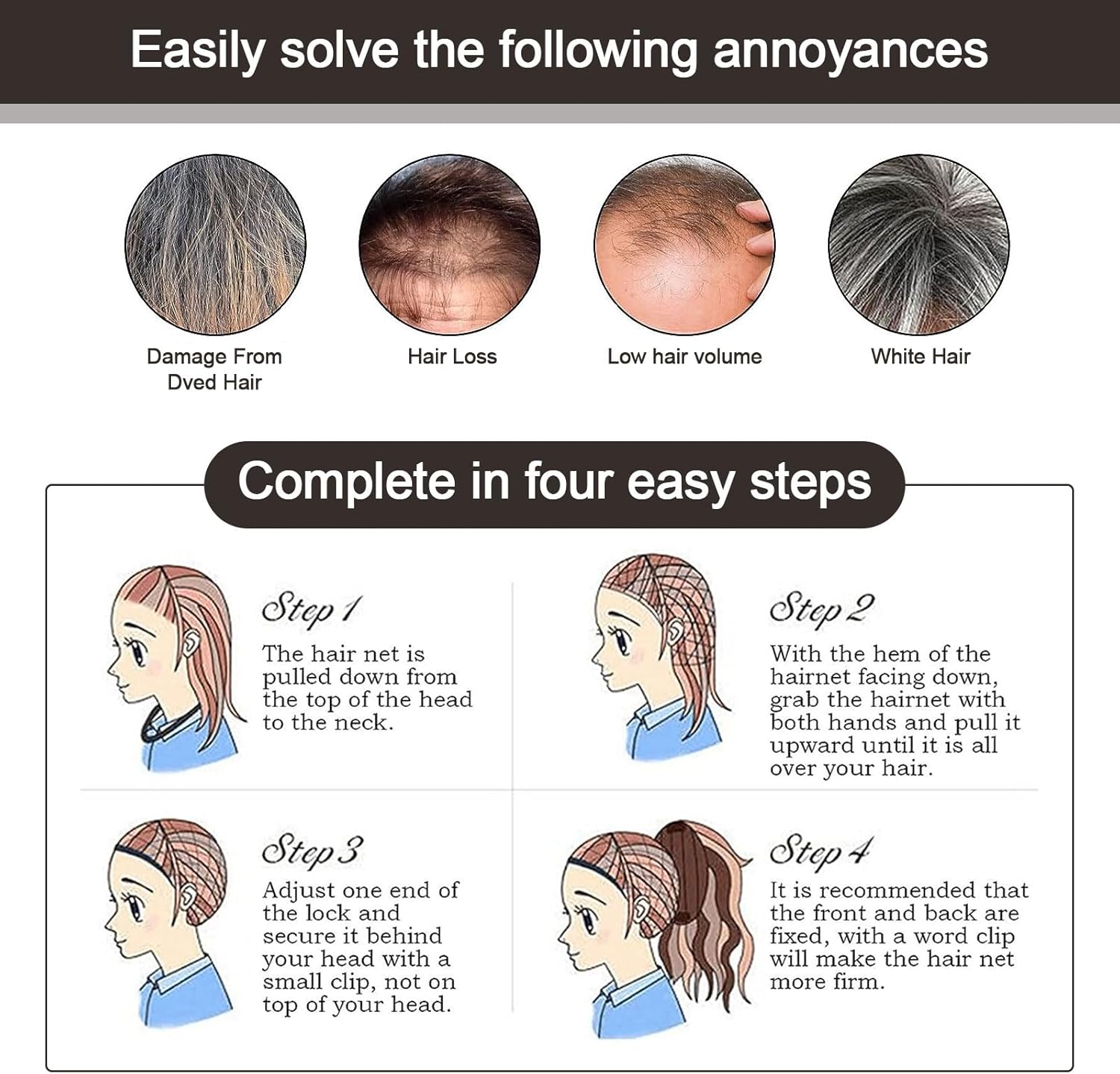 Easily solve the following annoyances

Damage From Dved Hair

Hair Loss

Low hair volume

White Hair

Complete in four easy steps

Step 1
The hair net is pulled down from the top of the head to the neck.

Step 2
With the hem of the hairnet facing down, grab the hairnet with both hands and pull it upward until it is all over your hair.

Step 3
Adjust one end of the lock and secure it behind your head with a small clip, not on top of your head.

Step 4
It is recommended that the front and back are fixed, with a word clip will make the hair net more firm.