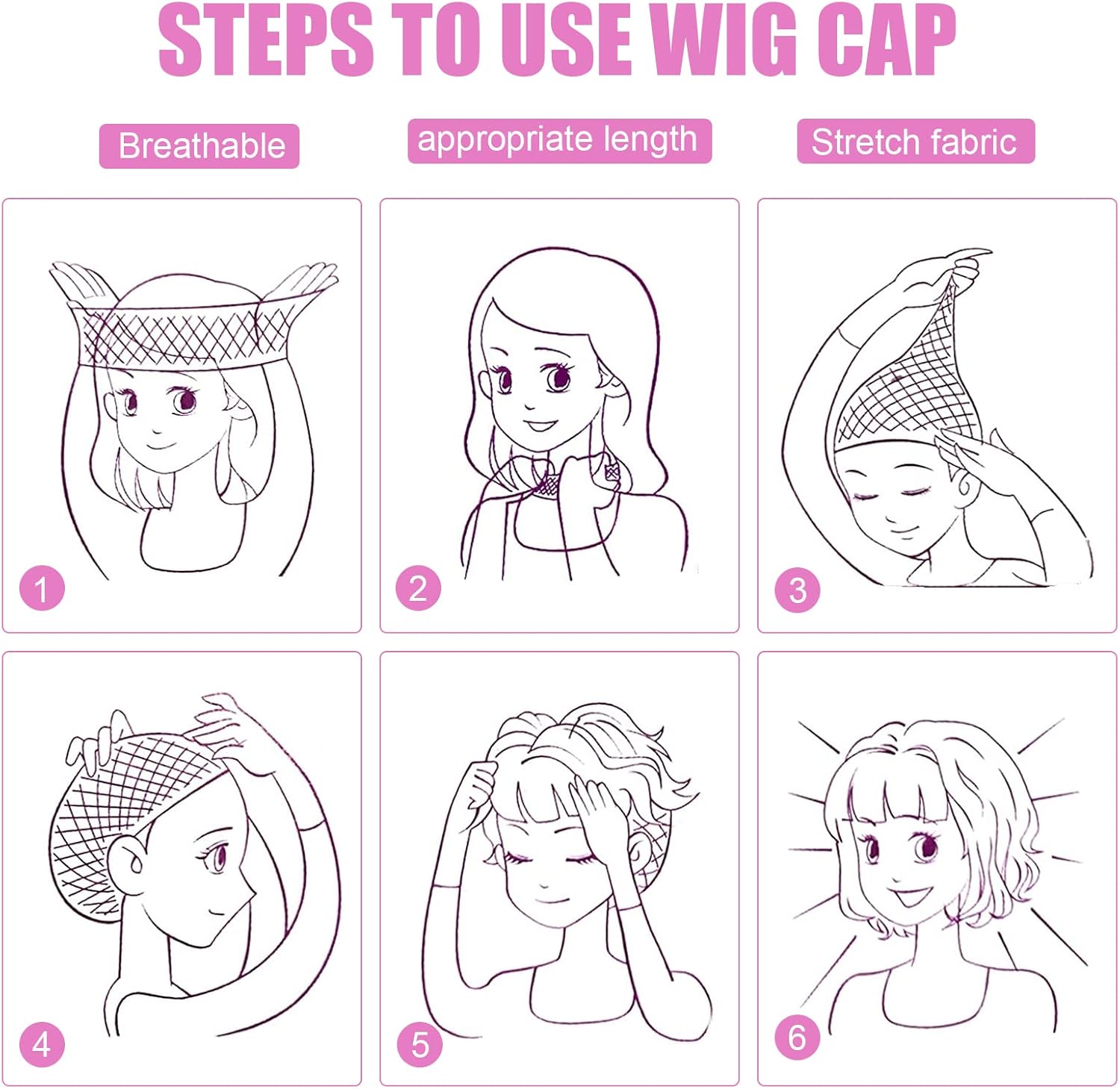 STEPS TO USE WIG CAP

Breathable

appropriate length

Stretch fabric

1

2

3

4

5

6