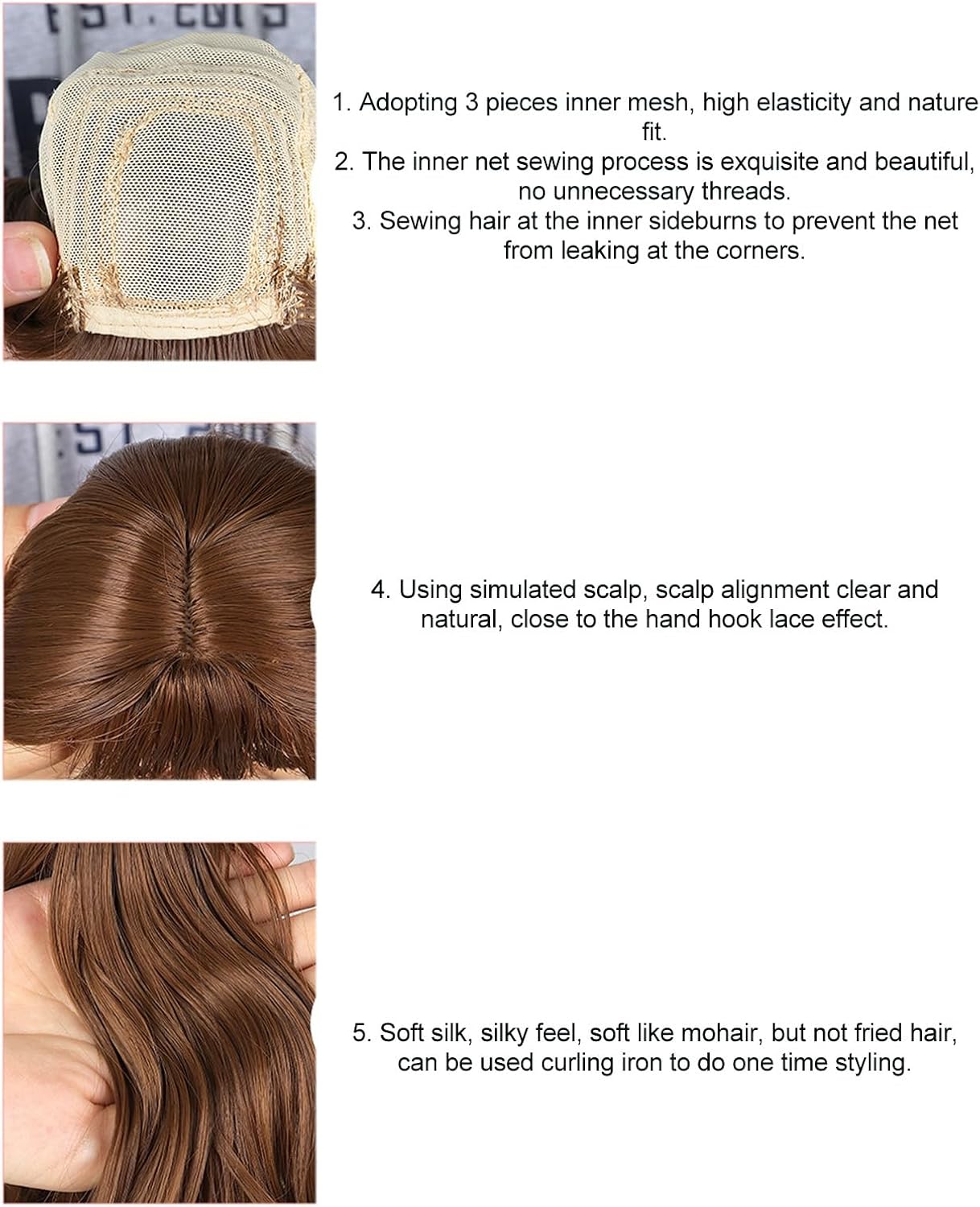 1. Adopting 3 pieces inner mesh, high elasticity and nature fit.
2. The inner net sewing process is exquisite and beautiful, no unnecessary threads.
3. Sewing hair at the inner sideburns to prevent the net from leaking at the corners.

4. Using simulated scalp, scalp alignment clear and natural, close to the hand hook lace effect.

5. Soft silk, silky feel, soft like mohair, but not fried hair, can be used curling iron to do one time styling.