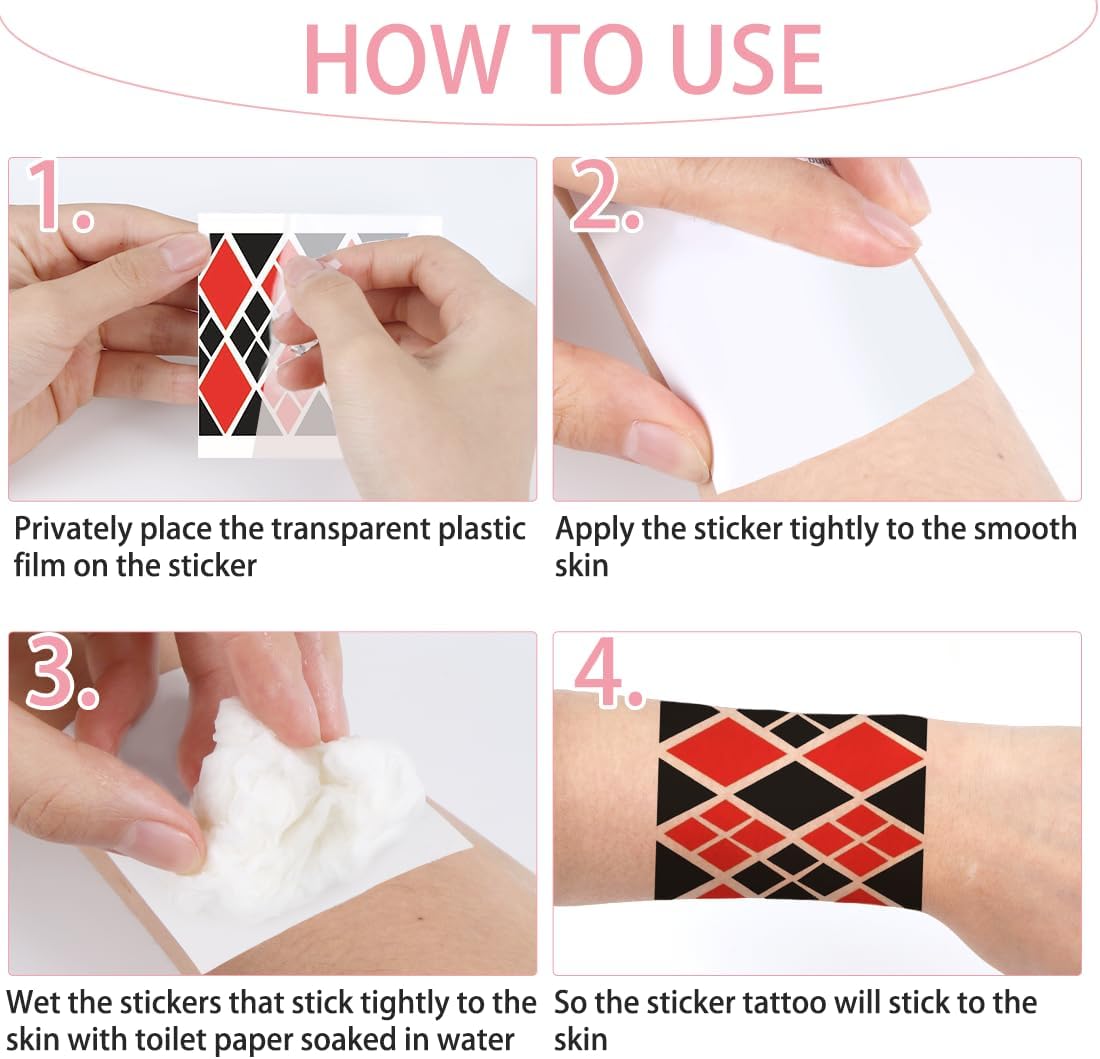 HOW TO USE

1.

Privately place the transparent plastic film on the sticker

2.

Apply the sticker tightly to the smooth skin

3.

Wet the stickers that stick tightly to the skin with toilet paper soaked in water

4.

So the sticker tattoo will stick to the skin