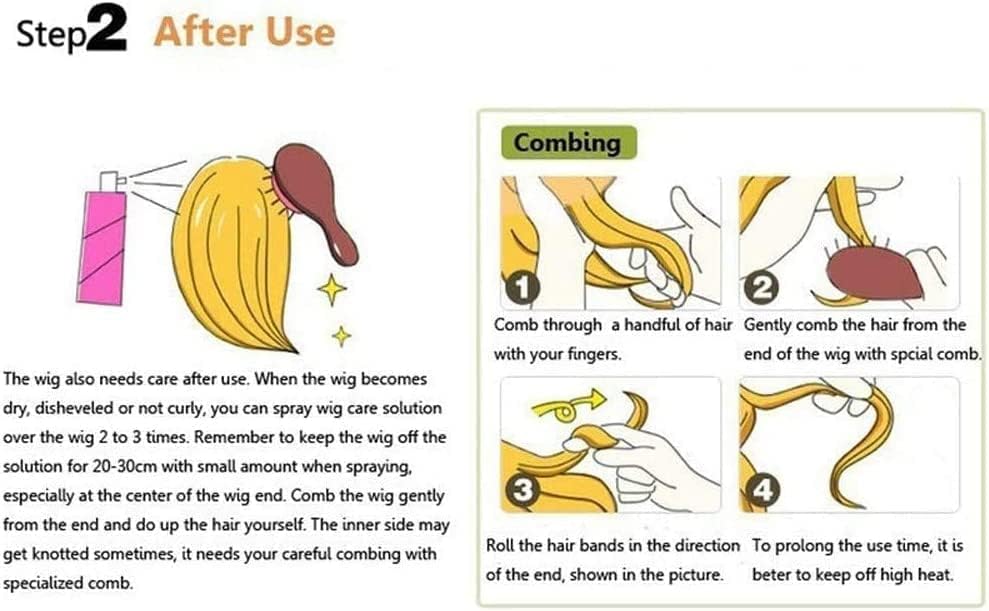 Step2 After Use

The wig also needs care after use. When the wig becomes dry, disheveled or not curly, you can spray wig care solution over the wig 2 to 3 times. Remember to keep the wig off the solution for 20-30cm with small amount when spraying, especially at the center of the wig end. Comb the wig gently from the end and do up the hair yourself. The inner side may get knotted sometimes, it needs your careful combing with specialized comb.

Combing

1

Comb through a handful of hair with your fingers.

2

Gently comb the hair from the end of the wig with spcial comb.

3

Roll the hair bands in the direction of the end, shown in the picture.

4

To prolong the use time, it is beter to keep off high heat.