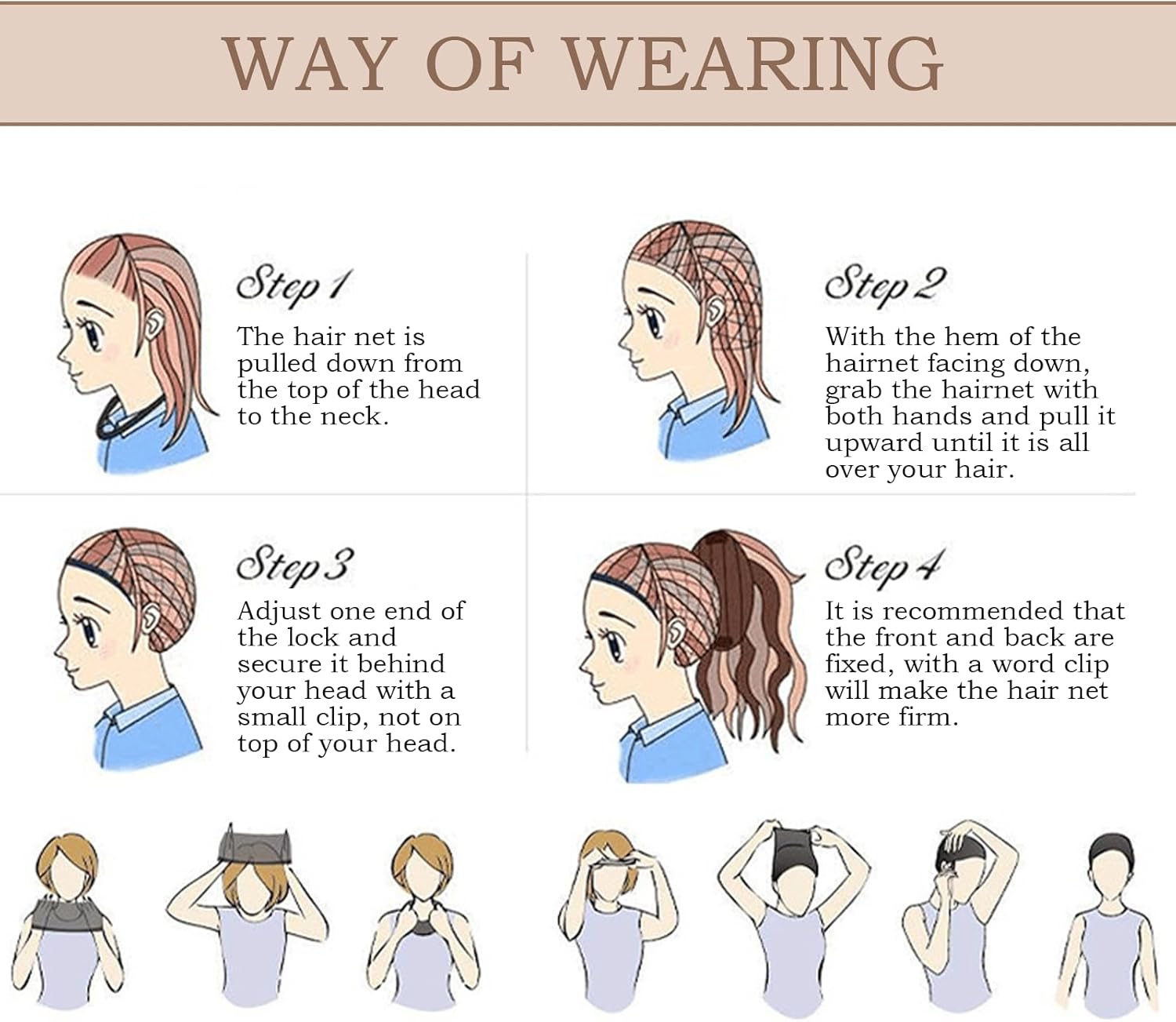 WAY OF WEARING

Step 1
The hair net is pulled down from the top of the head to the neck.

Step 2
With the hem of the hairnet facing down, grab the hairnet with both hands and pull it upward until it is all over your hair.

Step 3
Adjust one end of the lock and secure it behind your head with a small clip, not on top of your head.

Step 4
It is recommended that the front and back are fixed, with a word clip will make the hair net more firm.