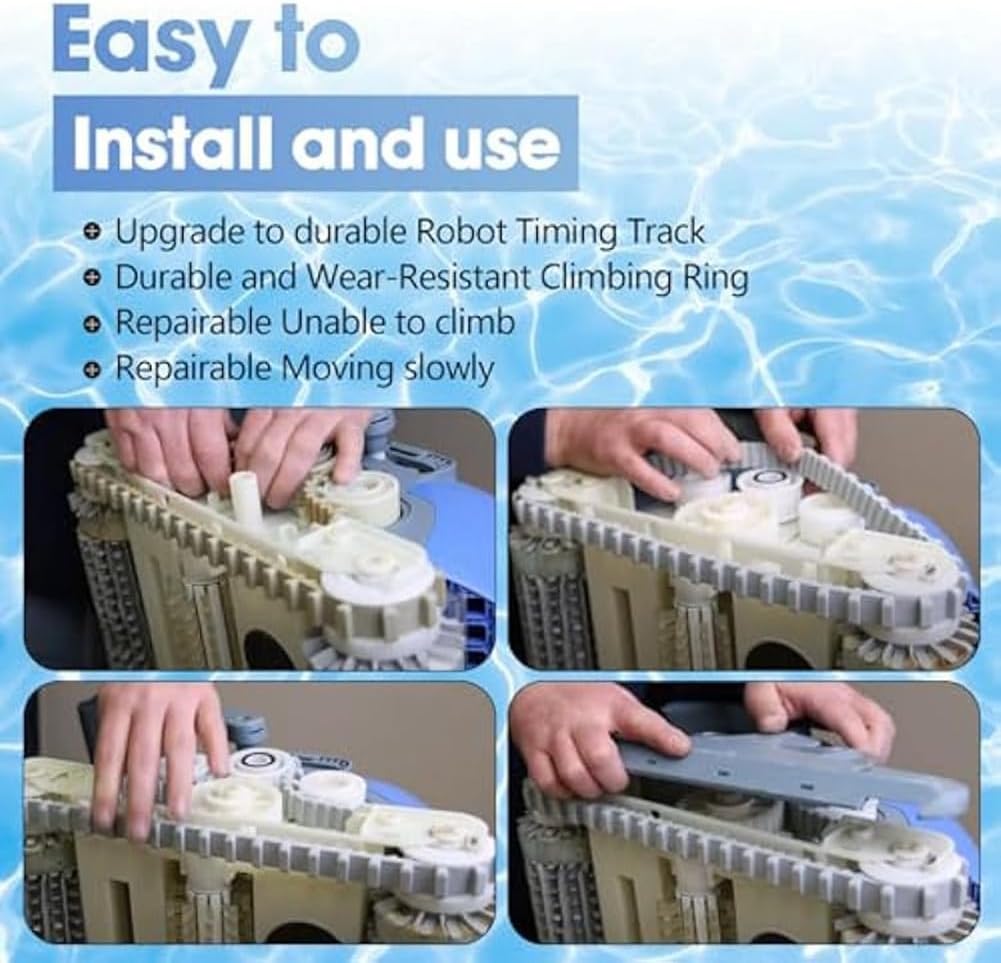 Easy to

Install and use

Upgrade to durable Robot Timing Track
Durable and Wear-Resistant Climbing Ring
Repairable Unable to climb
Repairable Moving slowly