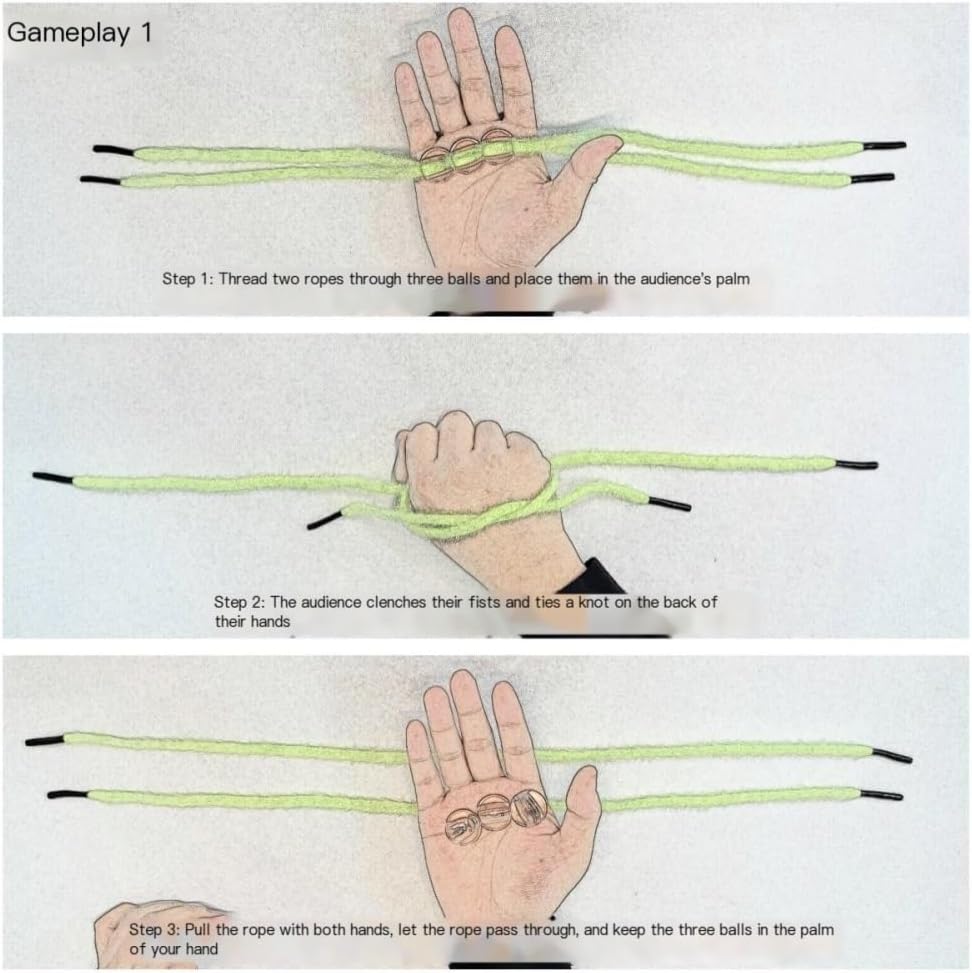 Gameplay 1

Step 1: Thread two ropes through three balls and place them in the audience's palm

Step 2: The audience clenches their fists and ties a knot on the back of their hands

Step 3: Pull the rope with both hands, let the rope pass through, and keep the three balls in the palm of your hand