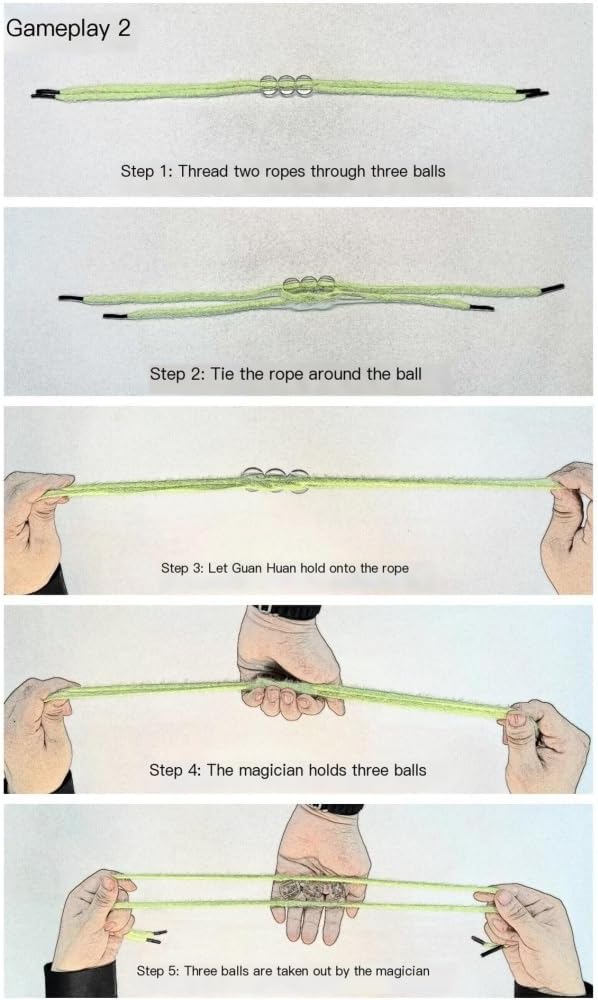 Gameplay 2

Step 1: Thread two ropes through three balls

Step 2: Tie the rope around the ball

Step 3: Let Guan Huan hold onto the rope

Step 4: The magician holds three balls

Step 5: Three balls are taken out by the magician