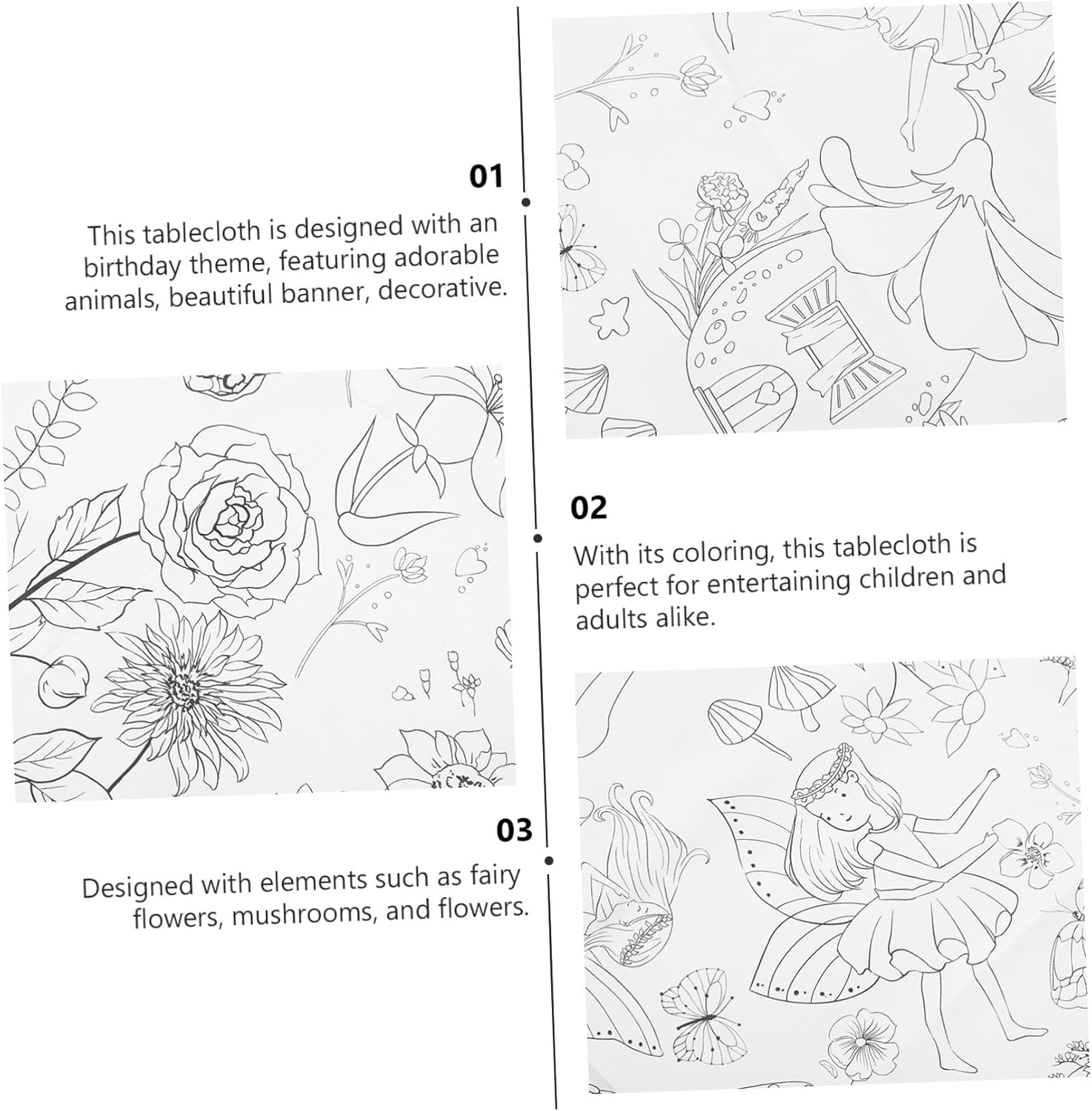 01

This tablecloth is designed with an birthday theme, featuring adorable animals, beautiful banner, decorative.

02

With its coloring, this tablecloth is perfect for entertaining children and adults alike.

03

Designed with elements such as fairy flowers, mushrooms, and flowers.