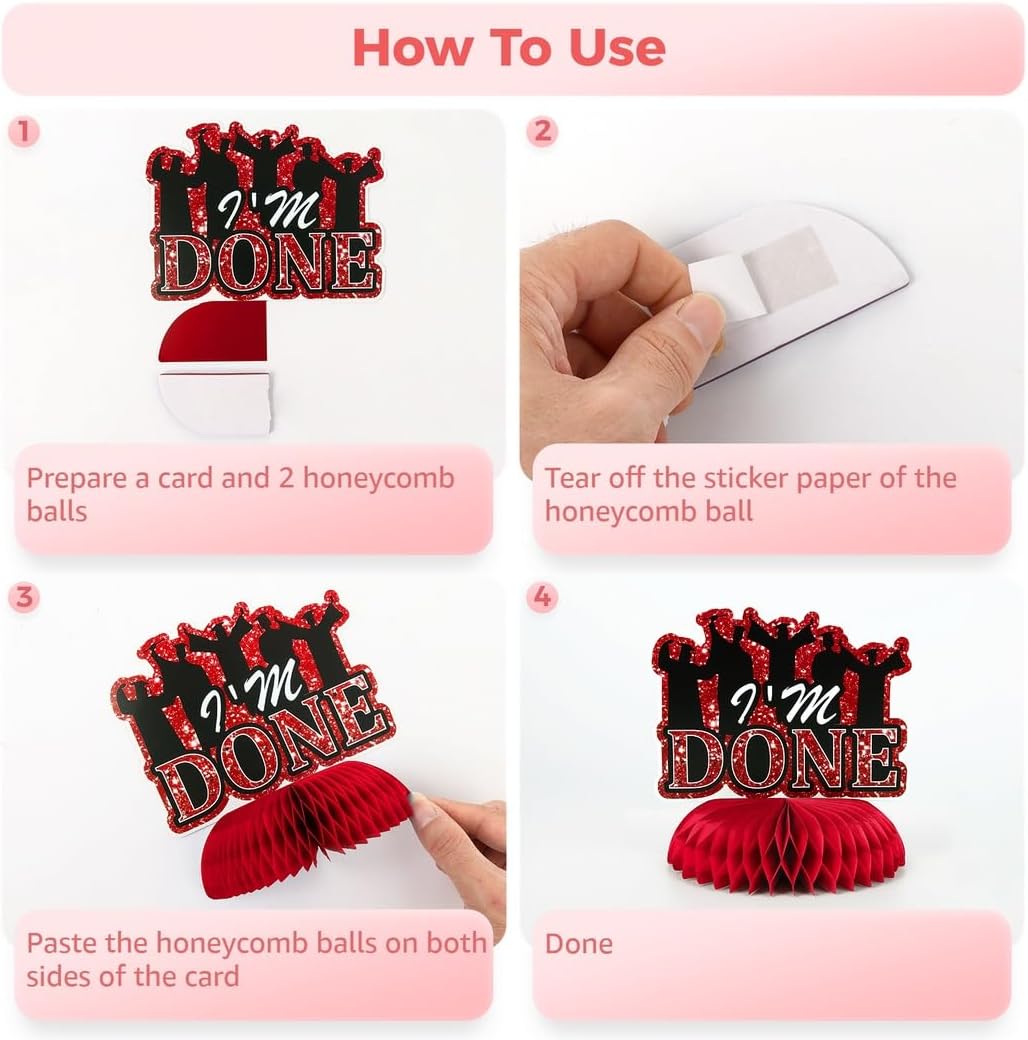 How To Use

1

I'M DONE

Prepare a card and 2 honeycomb balls

2

Tear off the sticker paper of the honeycomb ball

3

I'M DONE

Paste the honeycomb balls on both sides of the card

4

I'M DONE

Done