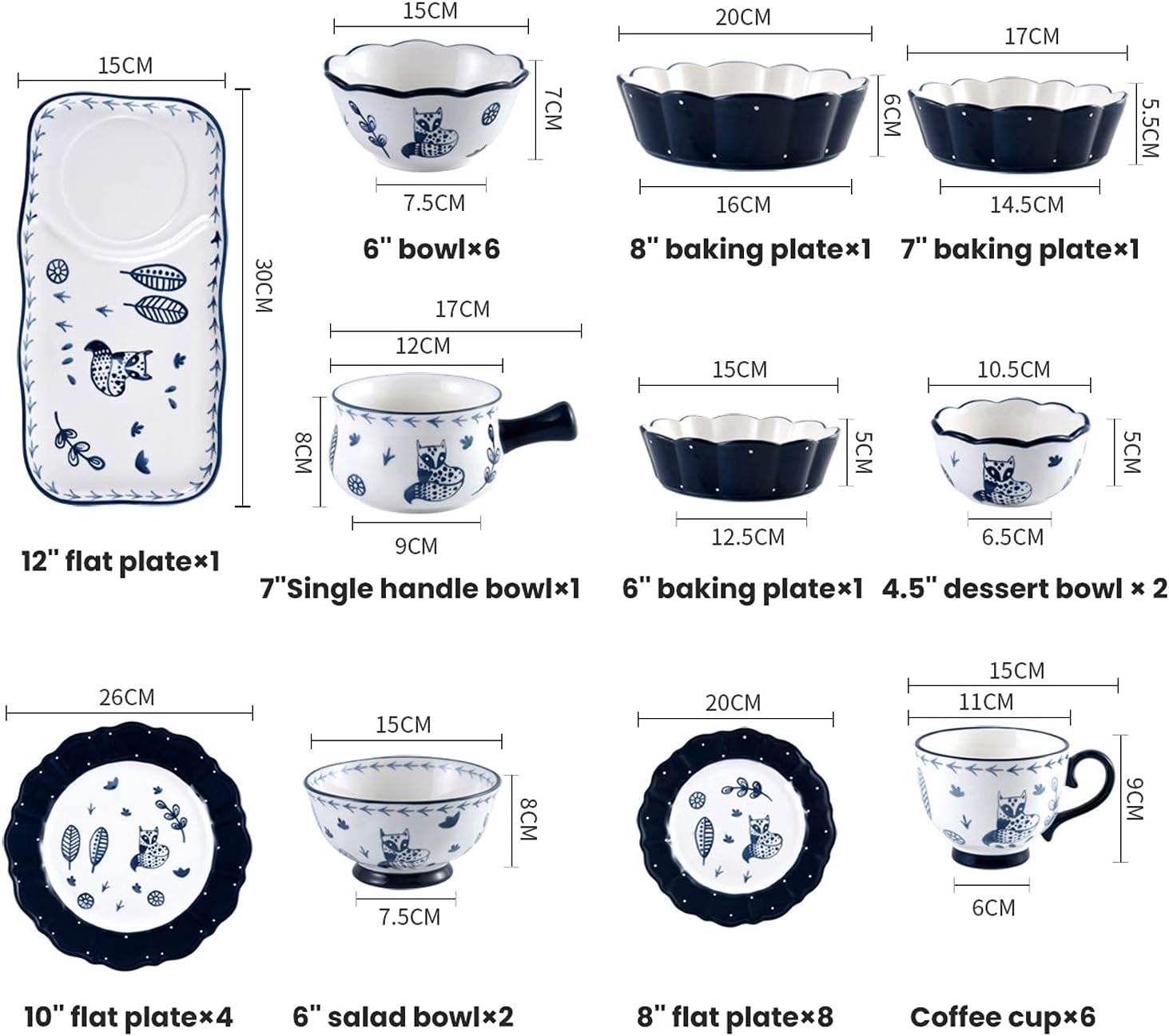 15CM

30CM

12" flat plate×1

15CM

7CM

7.5CM

6" bowl×6

20CM

6CM

16CM

8" baking plate×1

17CM

5.5CM

14.5CM

7" baking plate×1

17CM

12CM

8CM

9CM

7"Single handle bowl×1

15CM

5CM

12.5CM

6" baking plate×1

10.5CM

5CM

6.5CM

4.5" dessert bowl × 2

26CM

10" flat plate×4

15CM

8CM

7.5CM

6" salad bowl×2

20CM

8" flat plate×8

15CM

11CM

9CM

6CM

Coffee cup×6