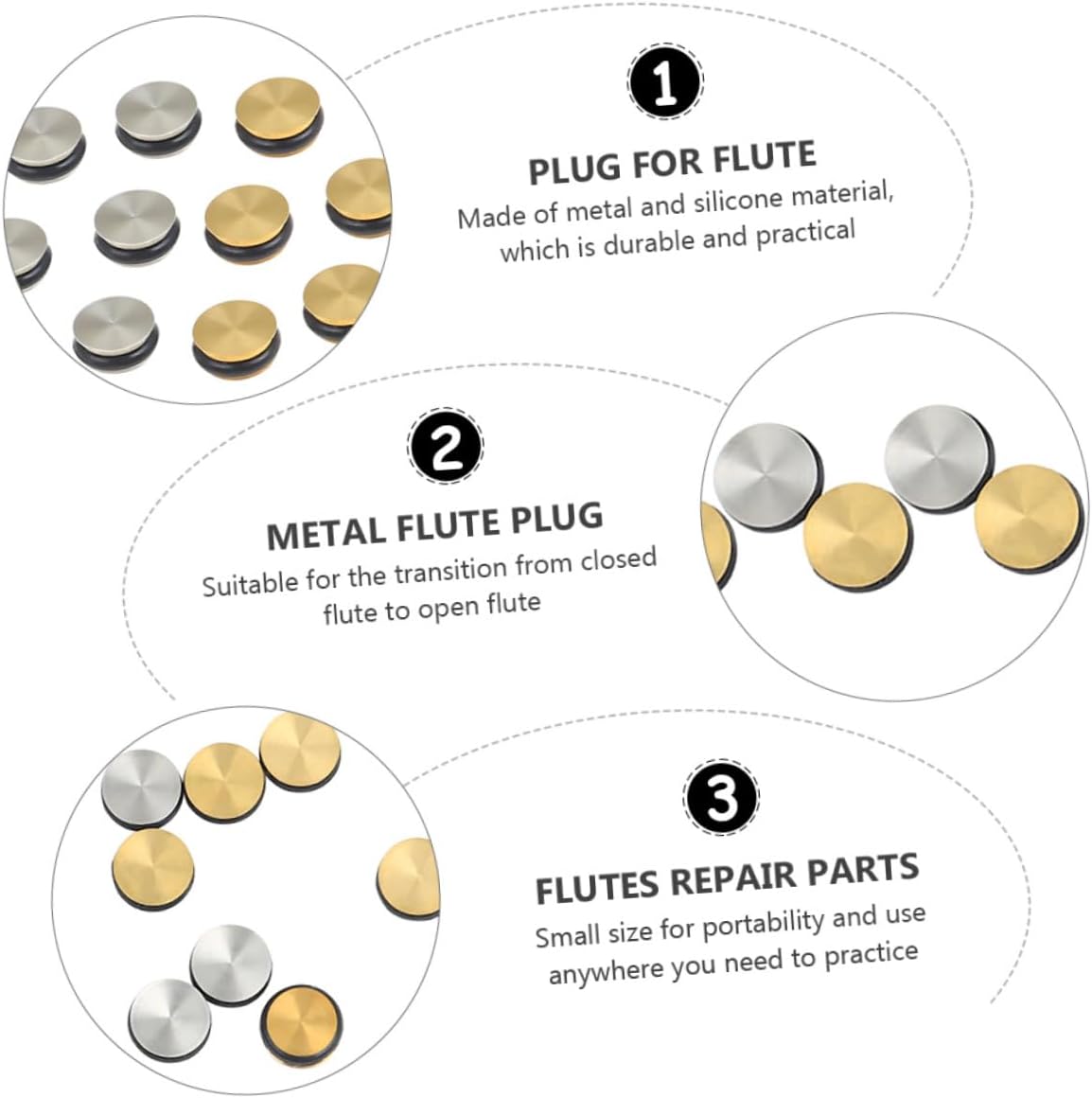 1

PLUG FOR FLUTE

Made of metal and silicone material, which is durable and practical

2

METAL FLUTE PLUG

Suitable for the transition from closed flute to open flute

3

FLUTES REPAIR PARTS

Small size for portability and use anywhere you need to practice