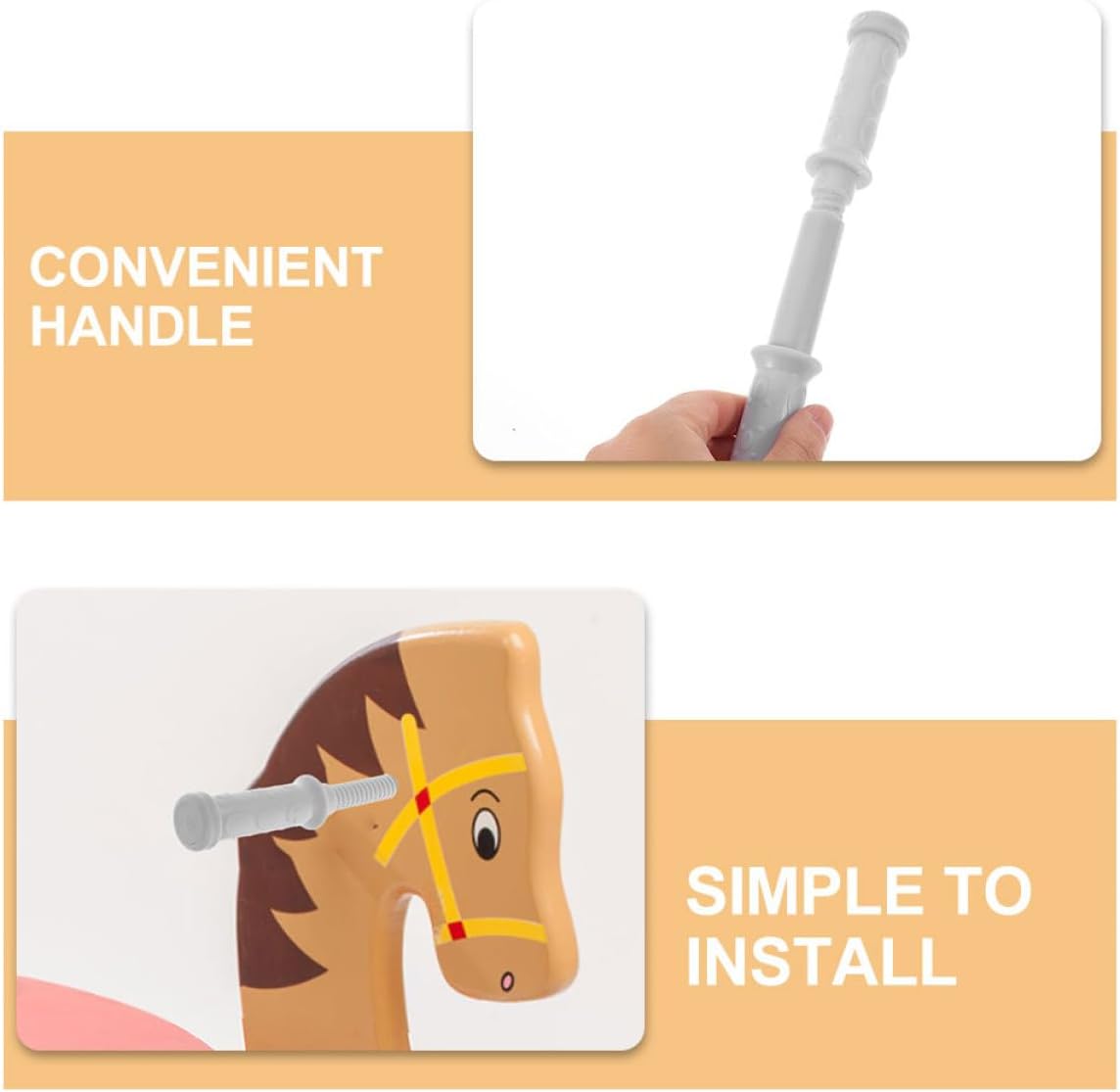 CONVENIENT HANDLE

SIMPLE TO INSTALL