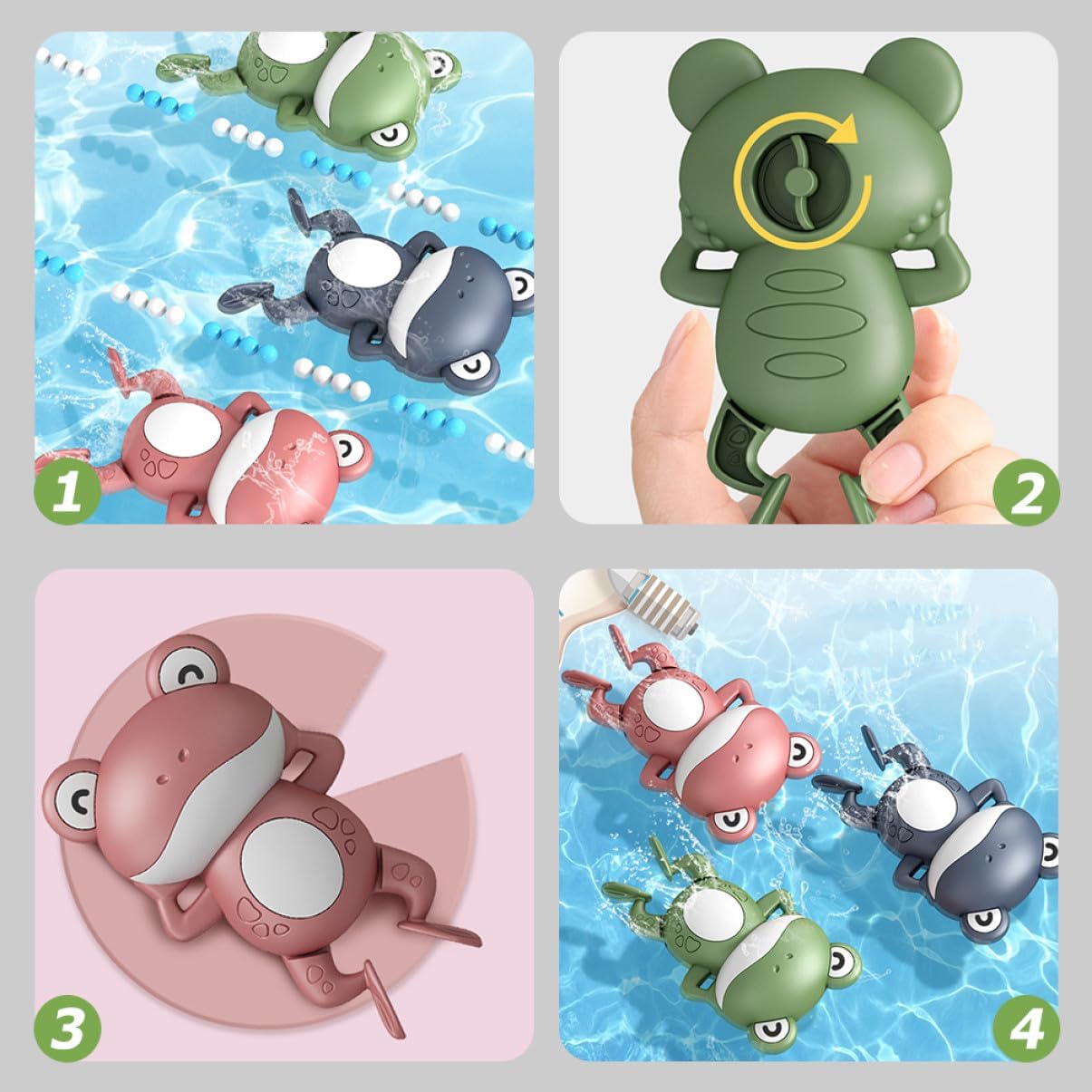 1

2

3

4