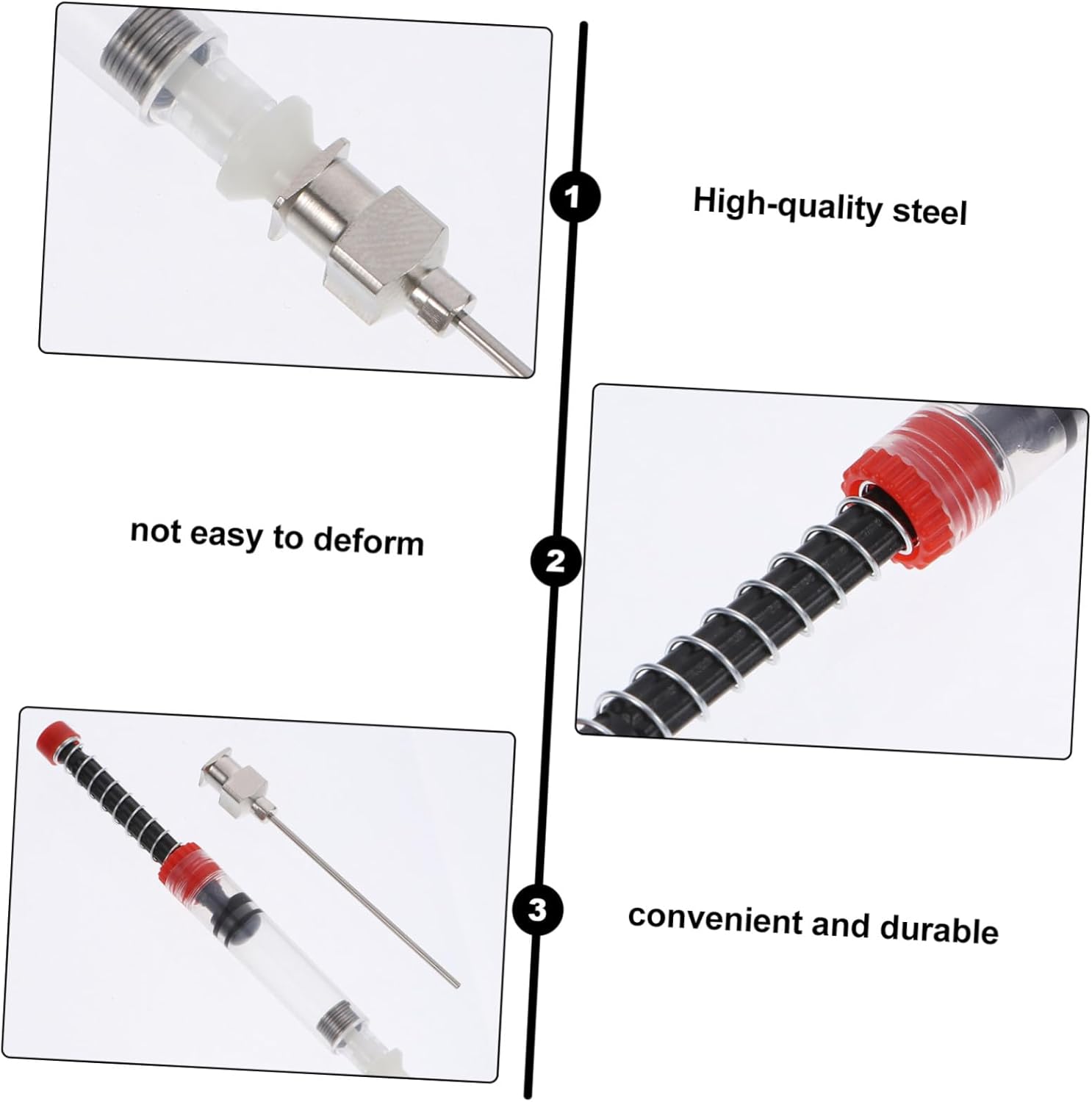 1

High-quality steel

not easy to deform

2

3

convenient and durable