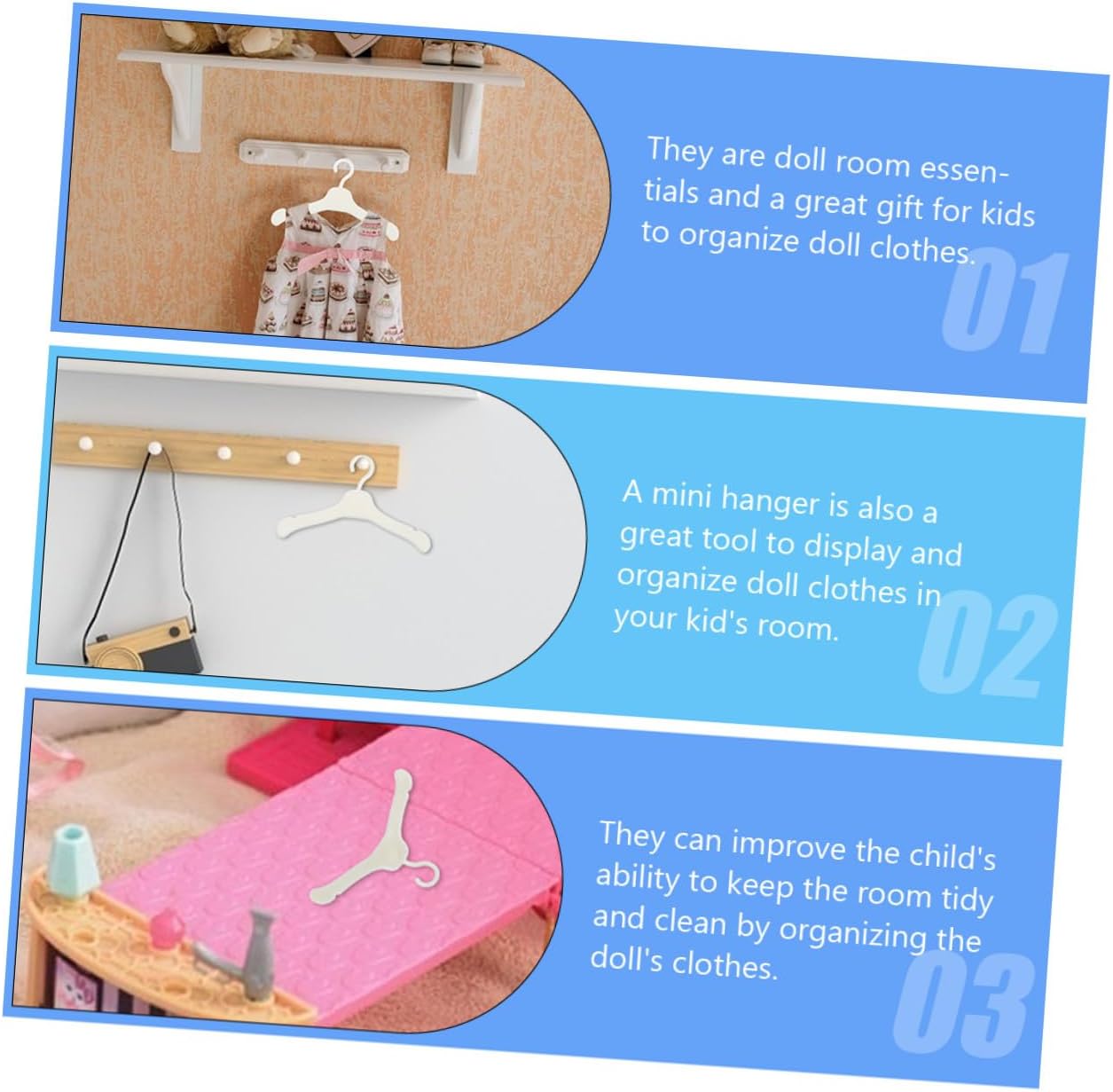 They are doll room essentials and a great gift for kids to organize doll clothes.

01

A mini hanger is also a great tool to display and organize doll clothes in your kid's room.

02

They can improve the child's ability to keep the room tidy and clean by organizing the doll's clothes.

03