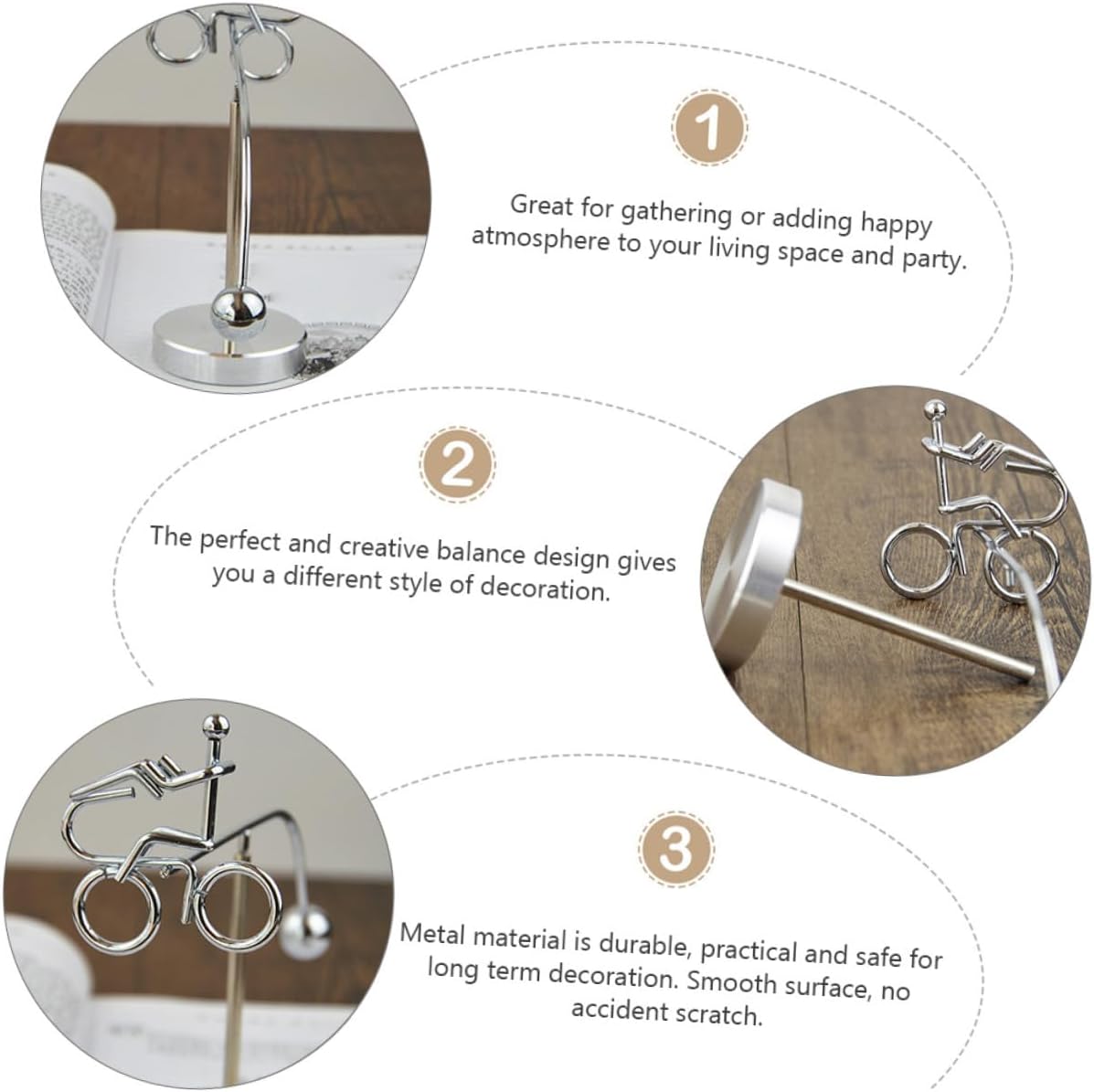 1

Great for gathering or adding happy atmosphere to your living space and party.

2

The perfect and creative balance design gives you a different style of decoration.

3

Metal material is durable, practical and safe for long term decoration. Smooth surface, no accident scratch.