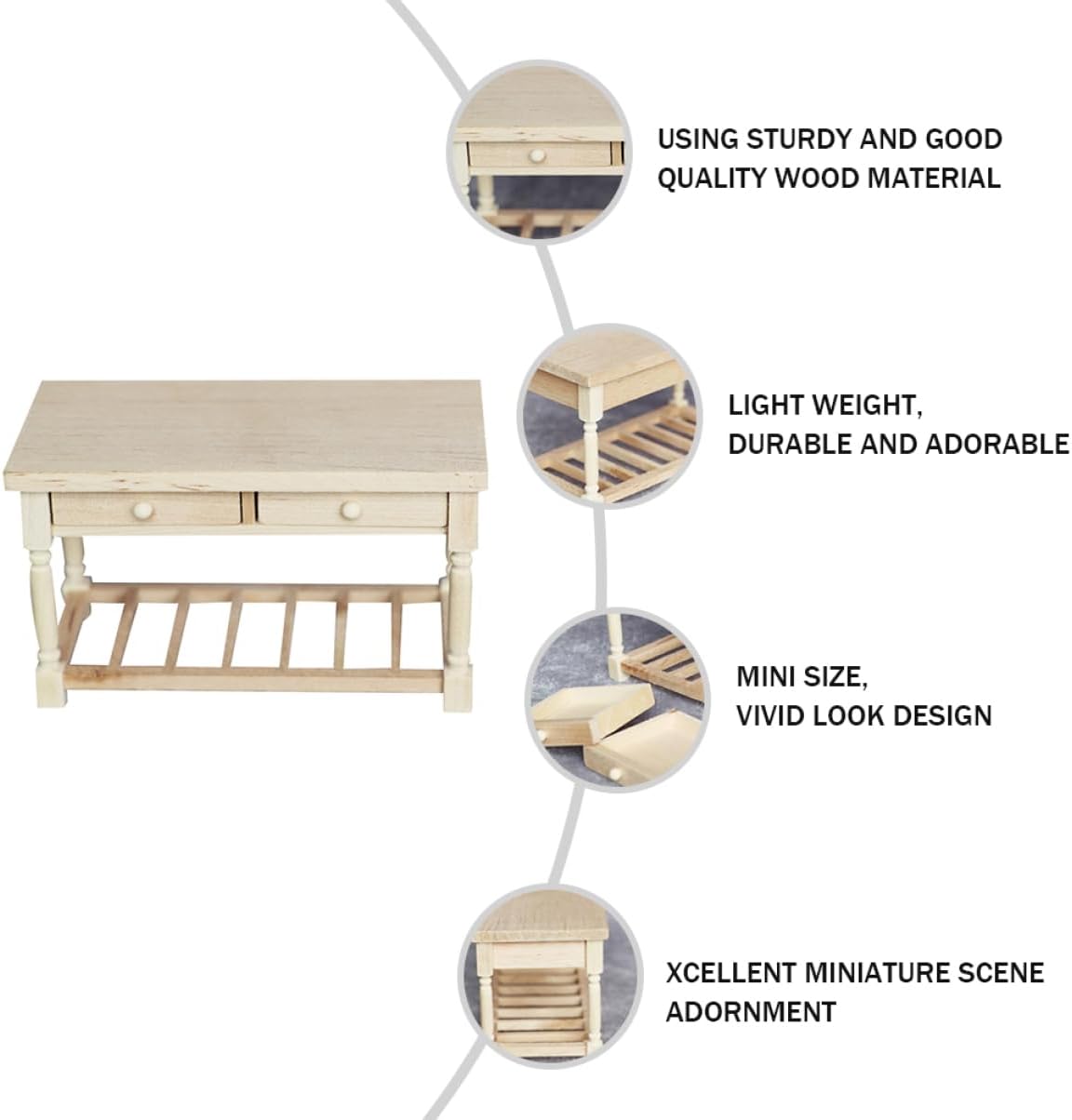 USING STURDY AND GOOD QUALITY WOOD MATERIAL

LIGHT WEIGHT, DURABLE AND ADORABLE

MINI SIZE, VIVID LOOK DESIGN

XCELLENT MINIATURE SCENE ADORNMENT