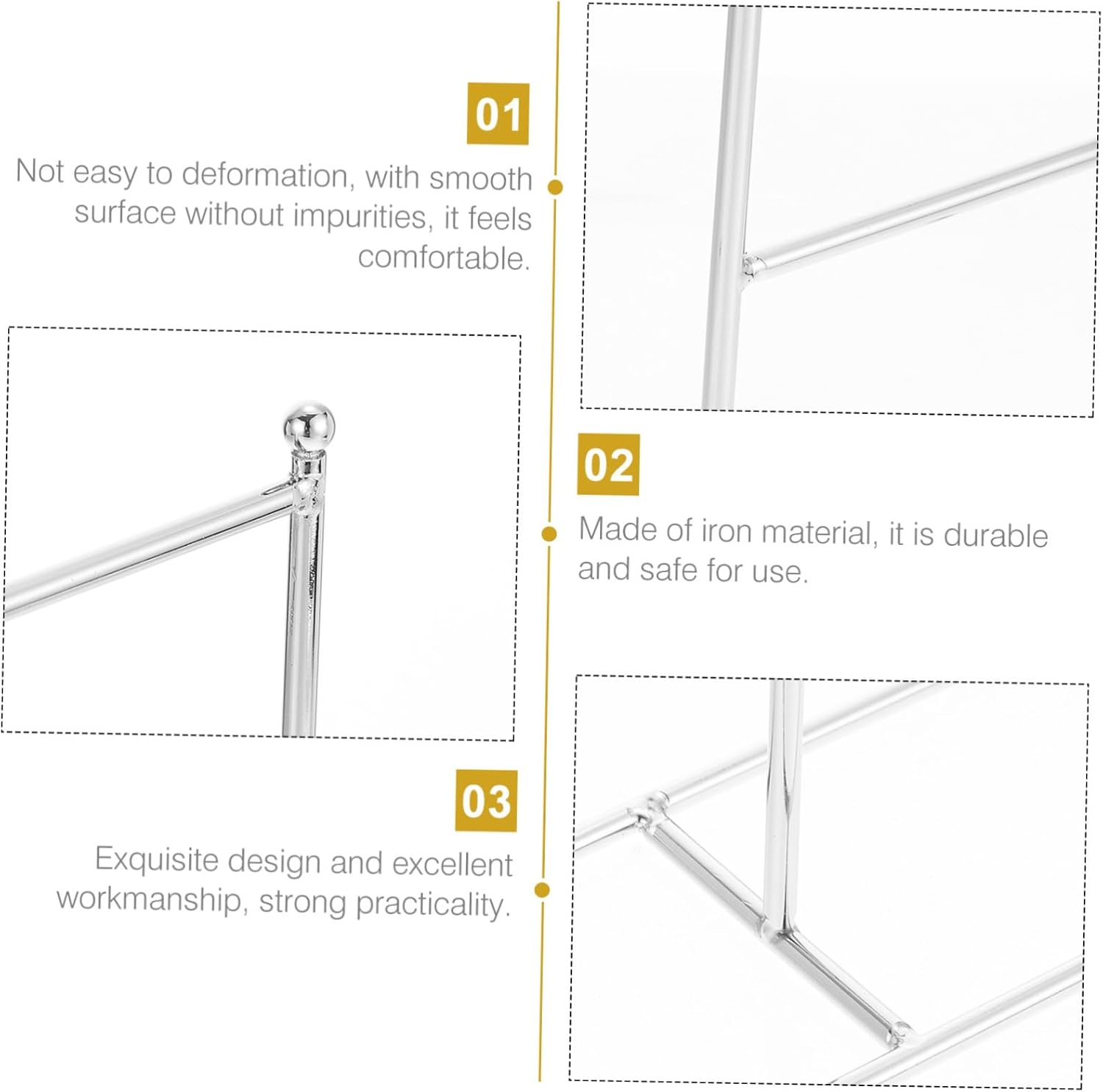 01

Not easy to deformation, with smooth surface without impurities, it feels comfortable.

02

Made of iron material, it is durable and safe for use.

03

Exquisite design and excellent workmanship, strong practicality.