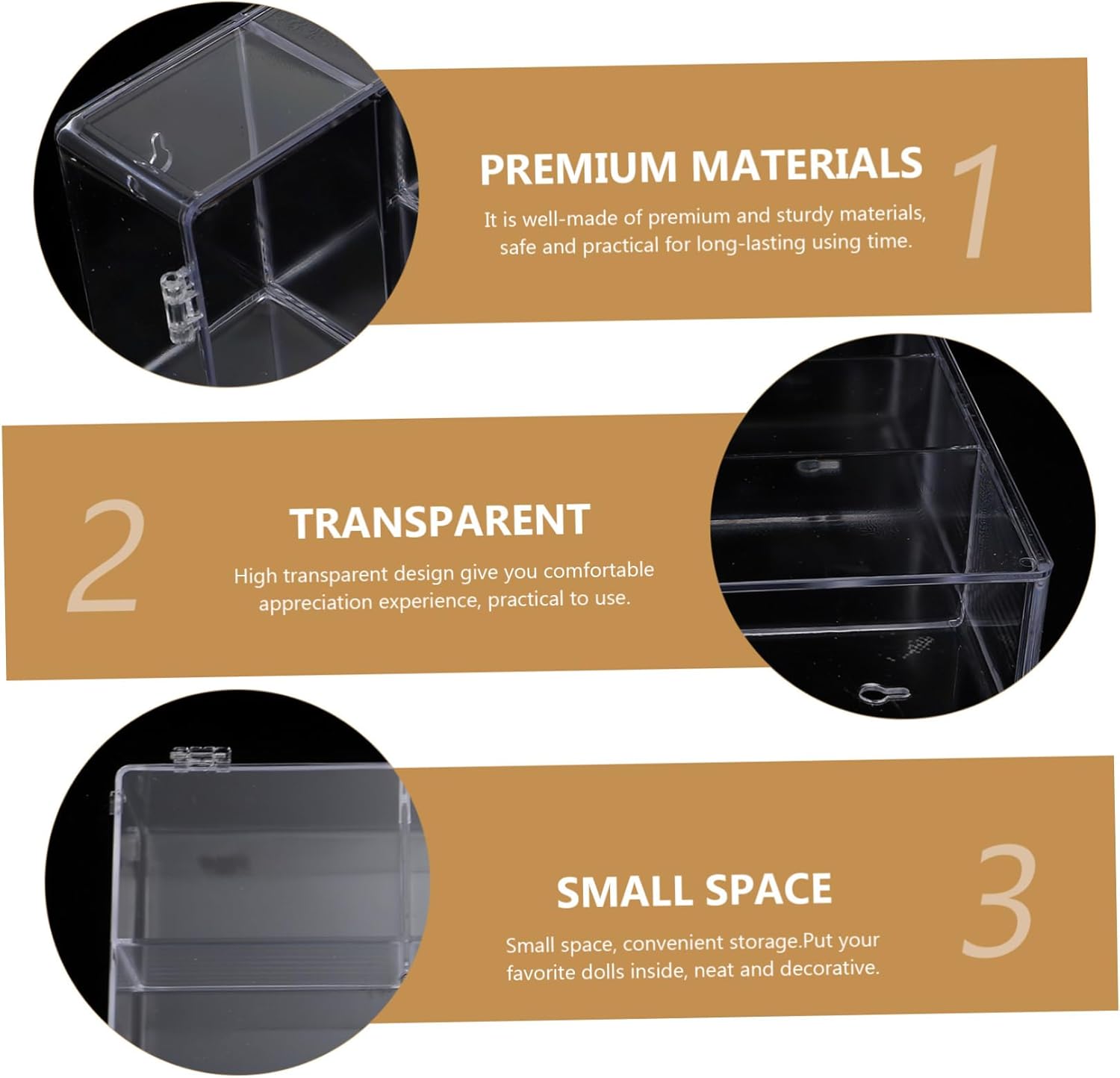 PREMIUM MATERIALS

1

It is well-made of premium and sturdy materials, safe and practical for long-lasting using time.

2

TRANSPARENT

High transparent design give you comfortable appreciation experience, practical to use.

SMALL SPACE

3

Small space, convenient storage.Put your favorite dolls inside, neat and decorative.