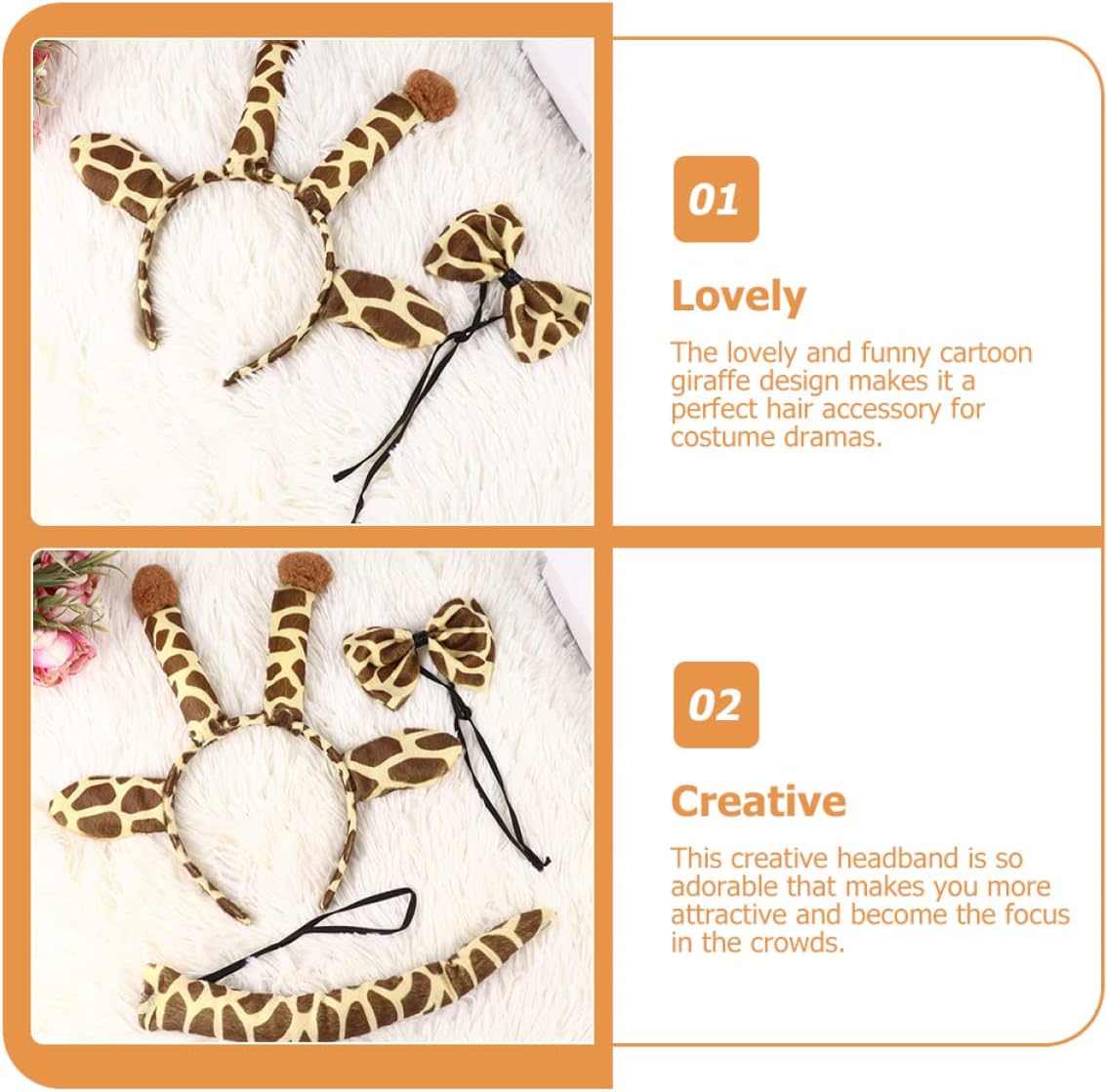 01

Lovely

The lovely and funny cartoon giraffe design makes it a perfect hair accessory for costume dramas.

02

Creative

This creative headband is so adorable that makes you more attractive and become the focus in the crowds.