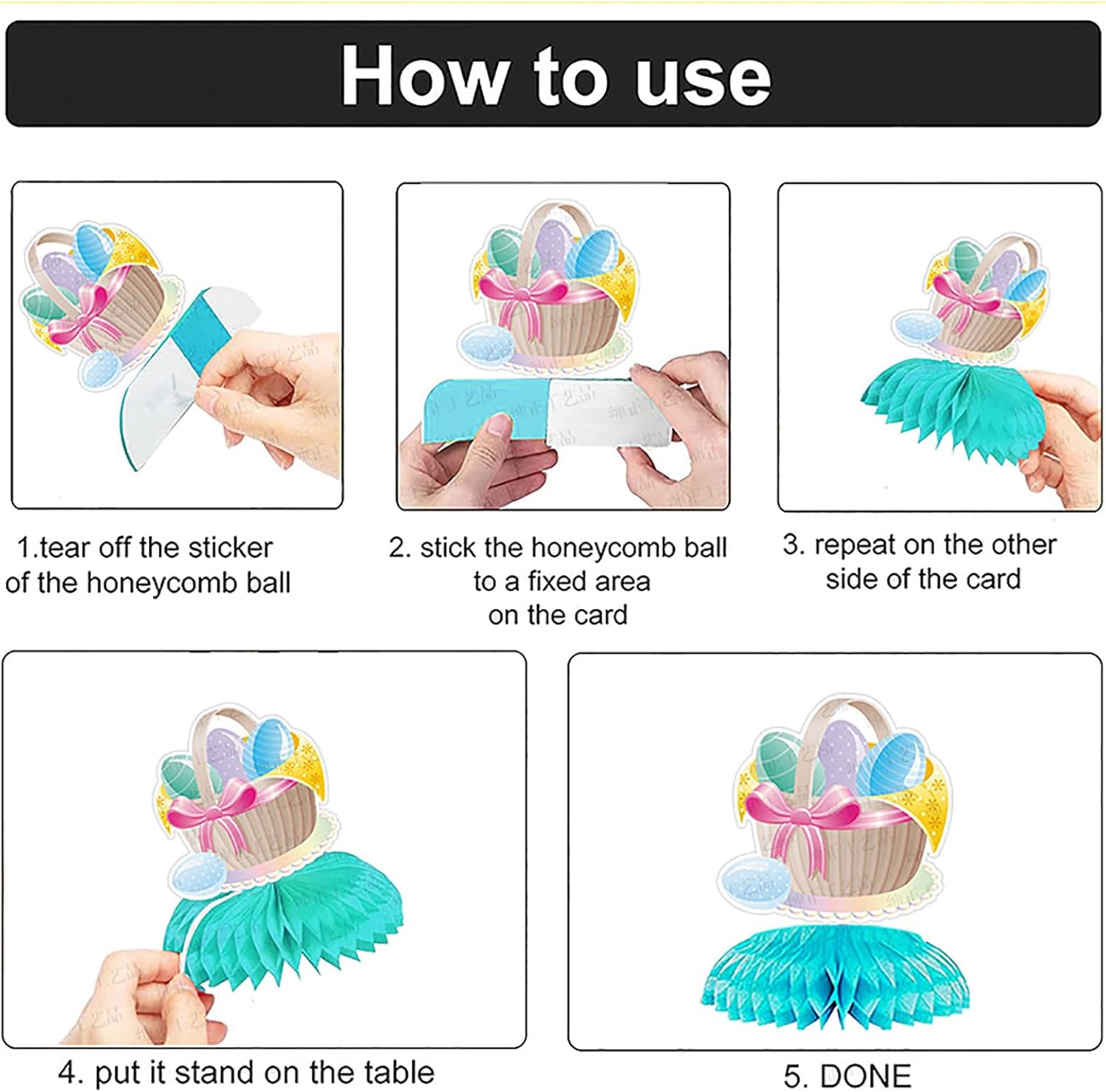 How to use

1.tear off the sticker of the honeycomb ball

2. stick the honeycomb ball to a fixed area on the card

3. repeat on the other side of the card

4. put it stand on the table

5. DONE