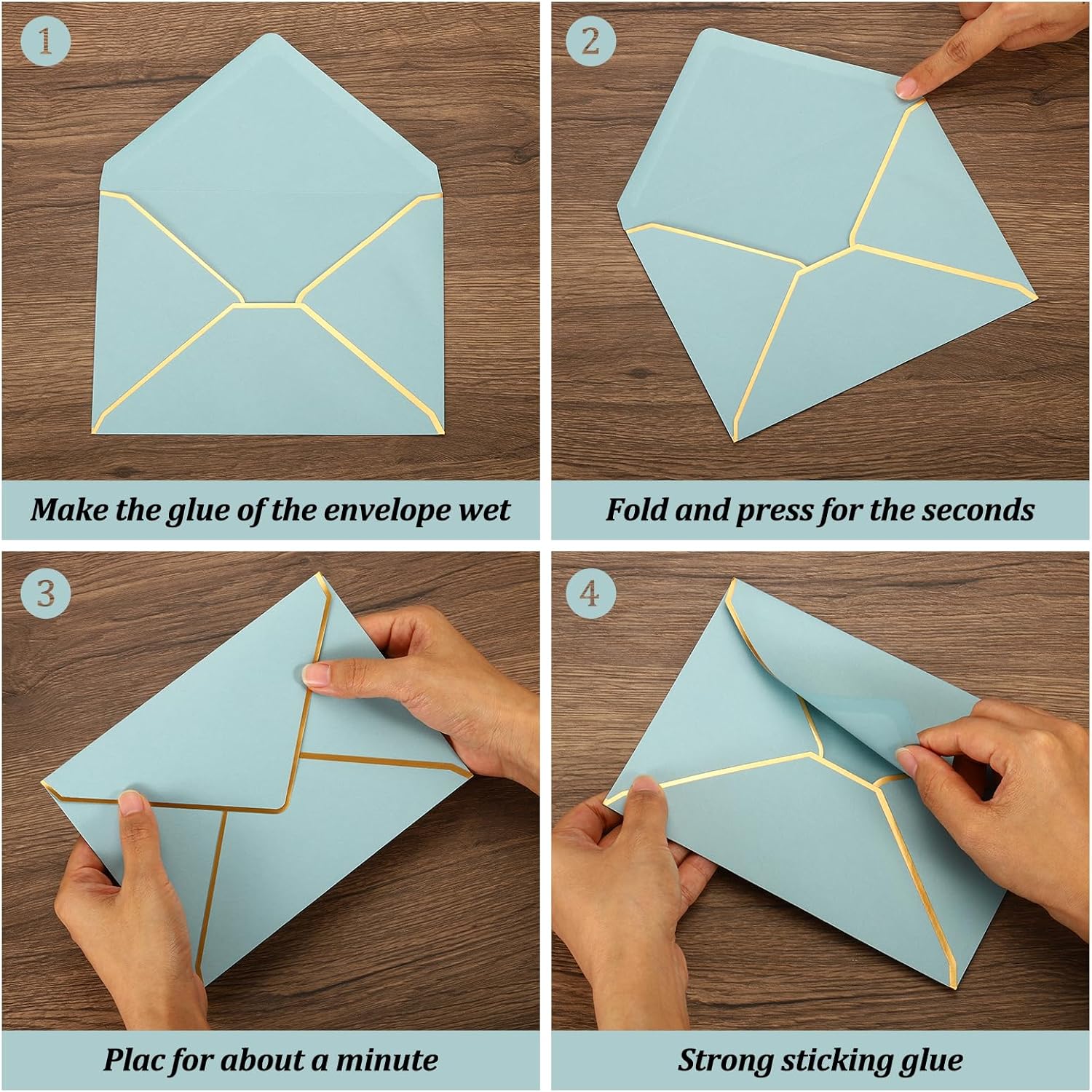 1

Make the glue of the envelope wet

2

Fold and press for the seconds

3

Plac for about a minute

4

Strong sticking glue