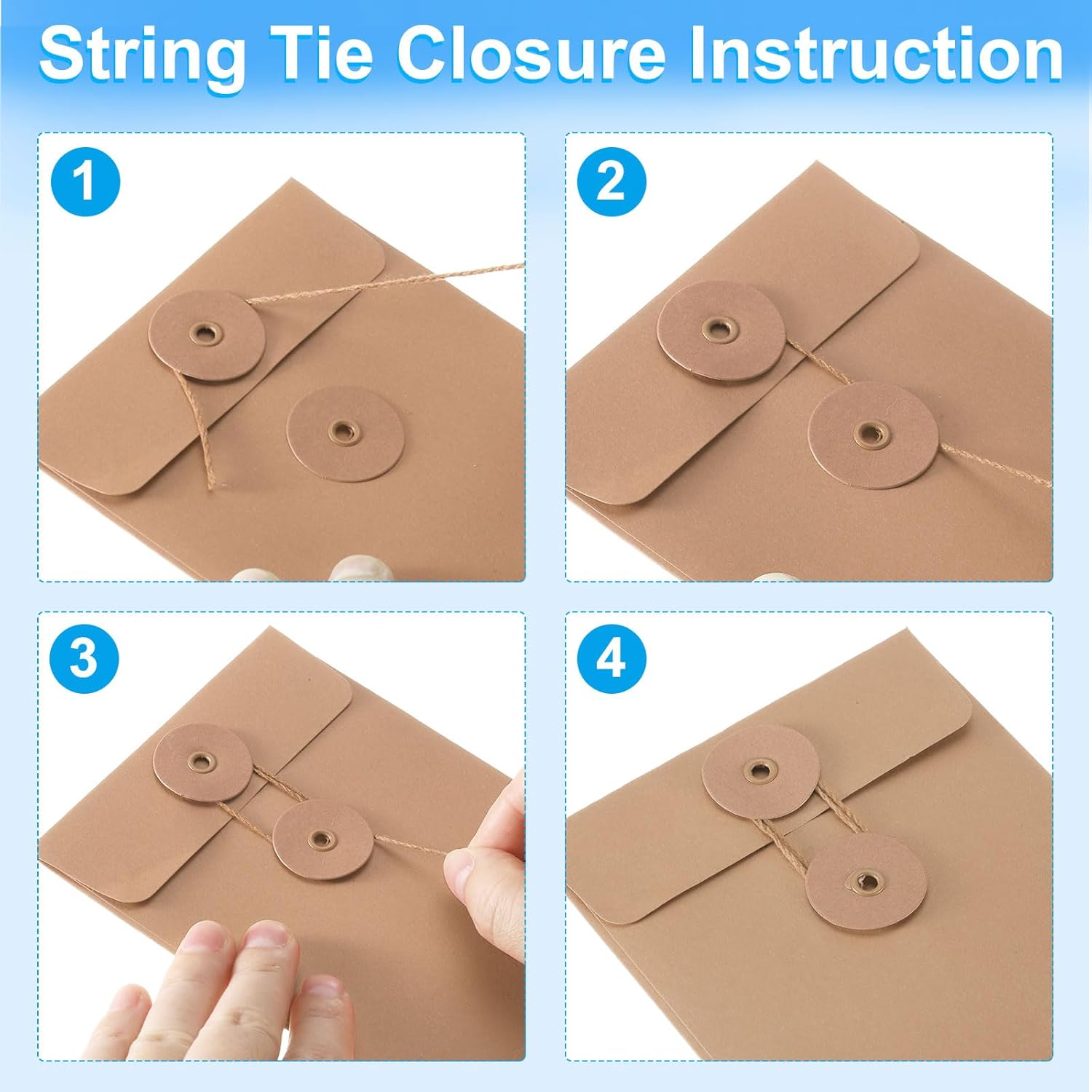 String Tie Closure Instruction

1

2

3

4