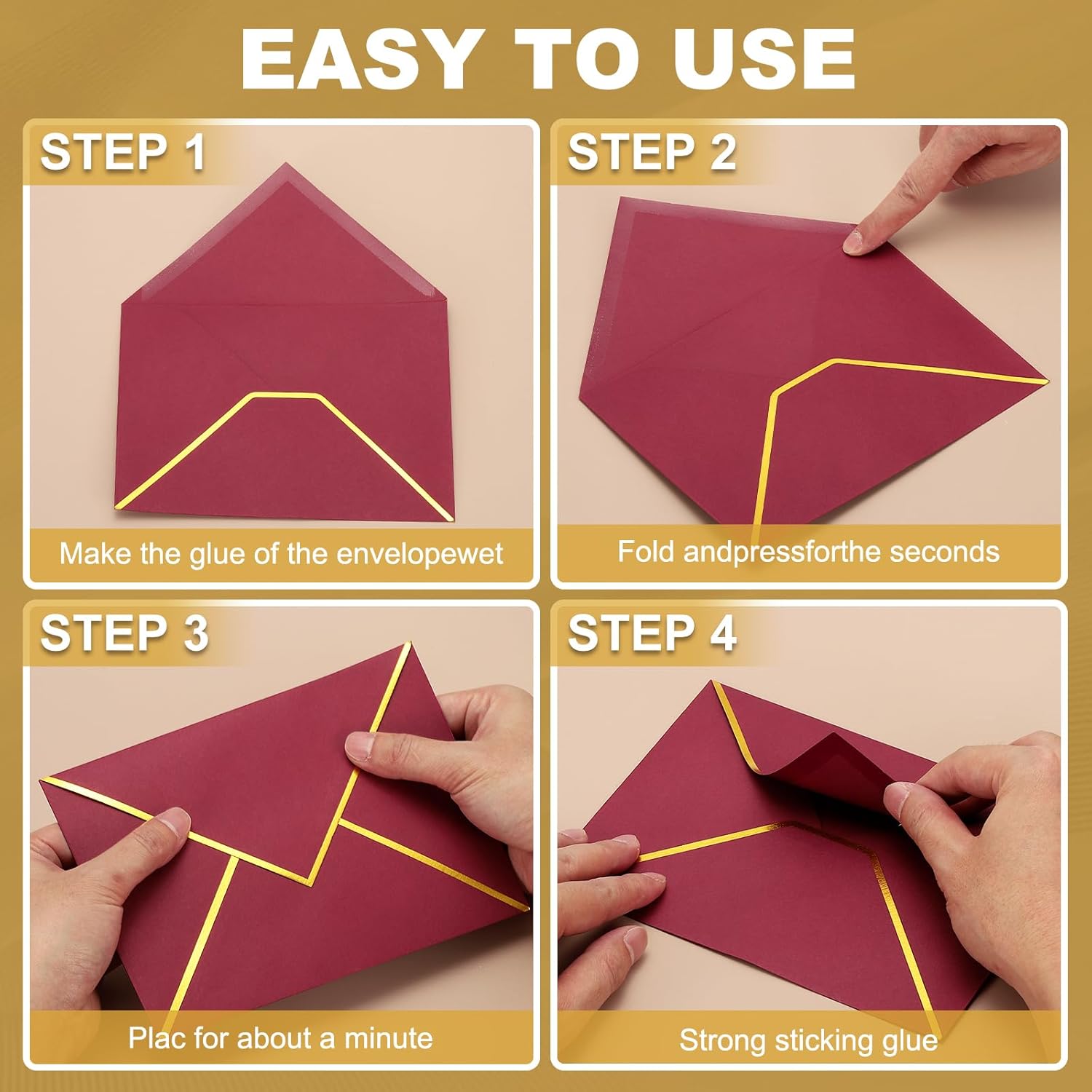 EASY TO USE

STEP 1

Make the glue of the envelopewet

STEP 2

Fold andpressforthe seconds

STEP 3

Plac for about a minute

STEP 4

Strong sticking glue