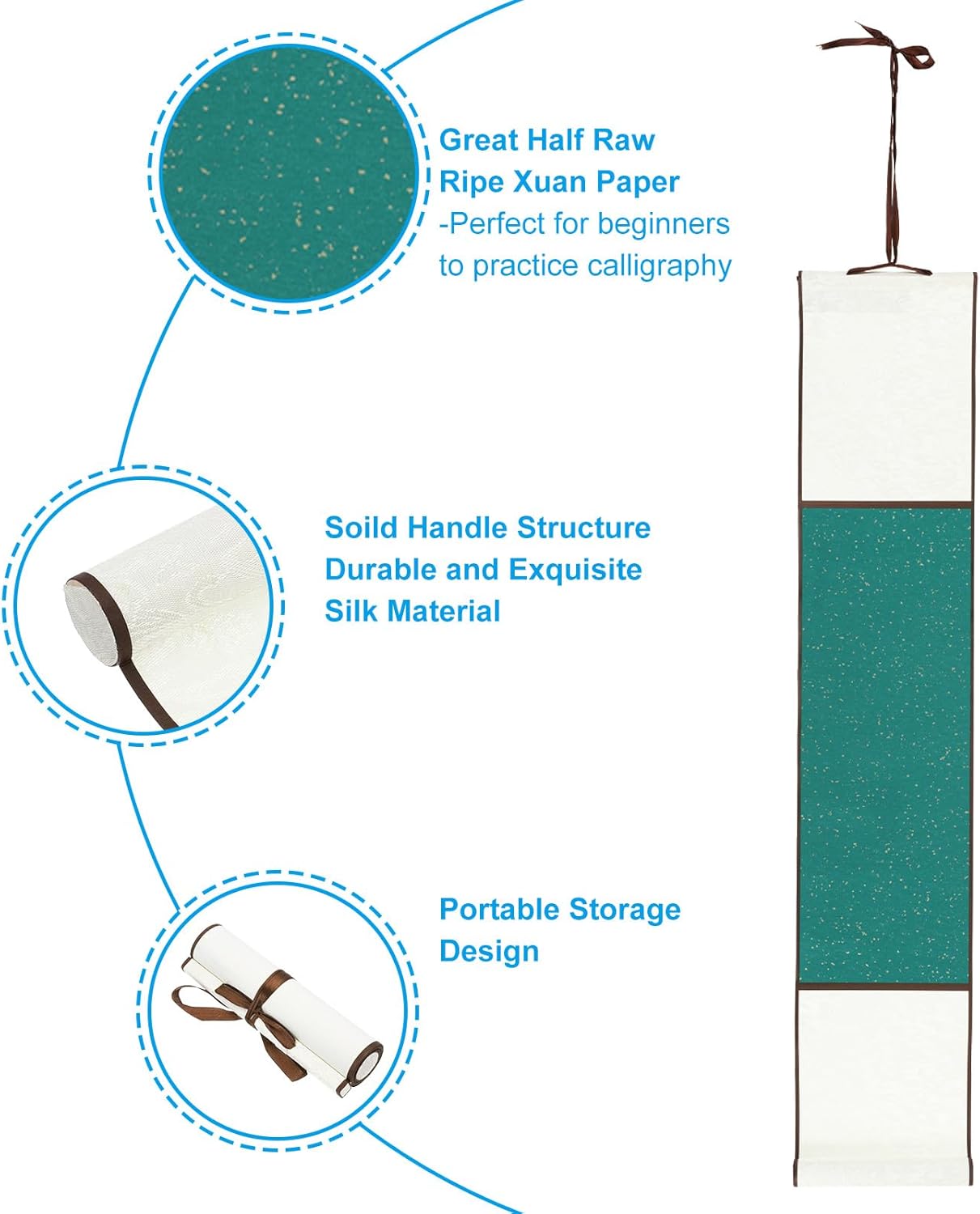 Great Half Raw Ripe Xuan Paper
-Perfect for beginners to practice calligraphy

Soild Handle Structure Durable and Exquisite Silk Material

Portable Storage Design