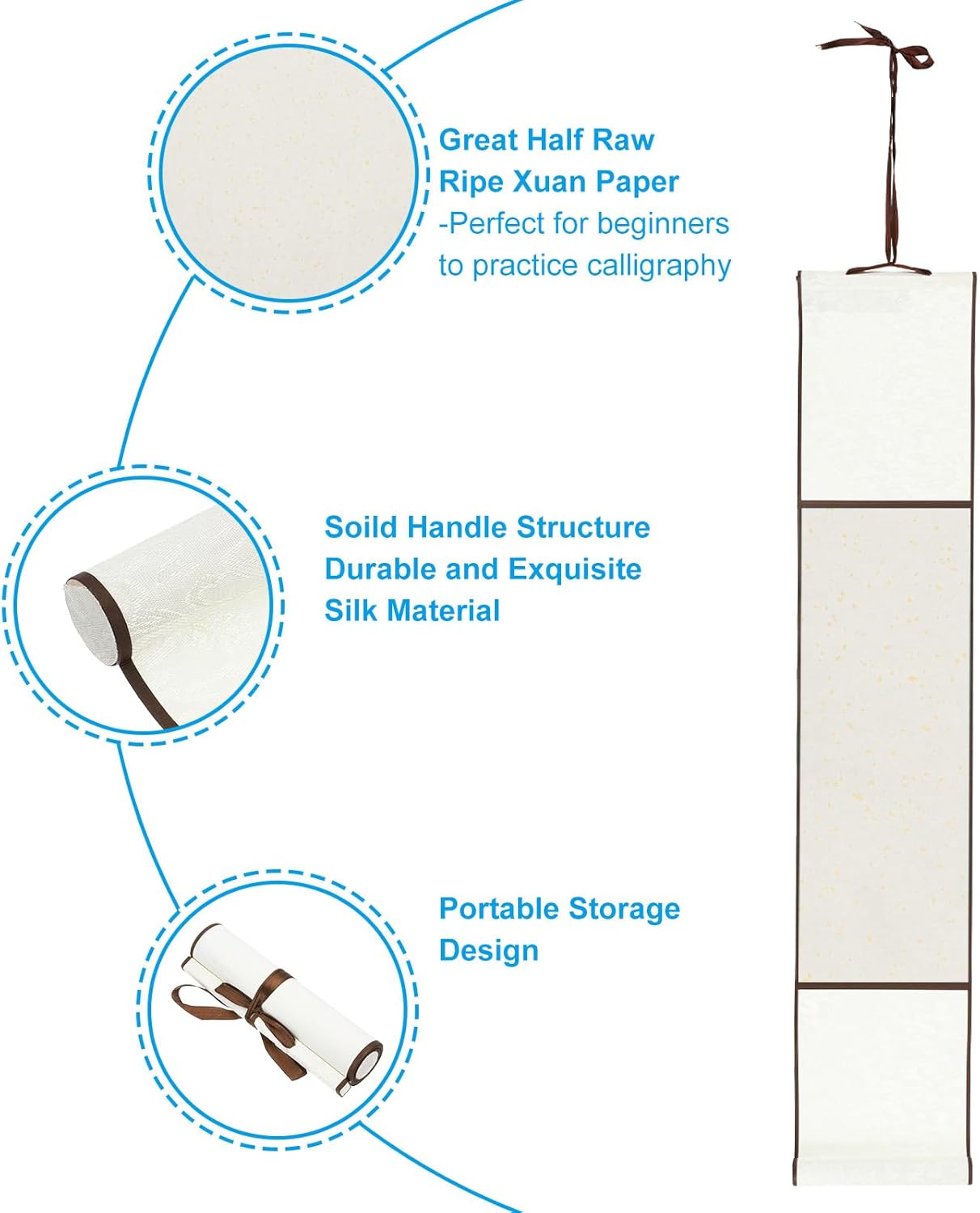 Great Half Raw Ripe Xuan Paper
-Perfect for beginners to practice calligraphy

Soild Handle Structure
Durable and Exquisite Silk Material

Portable Storage Design