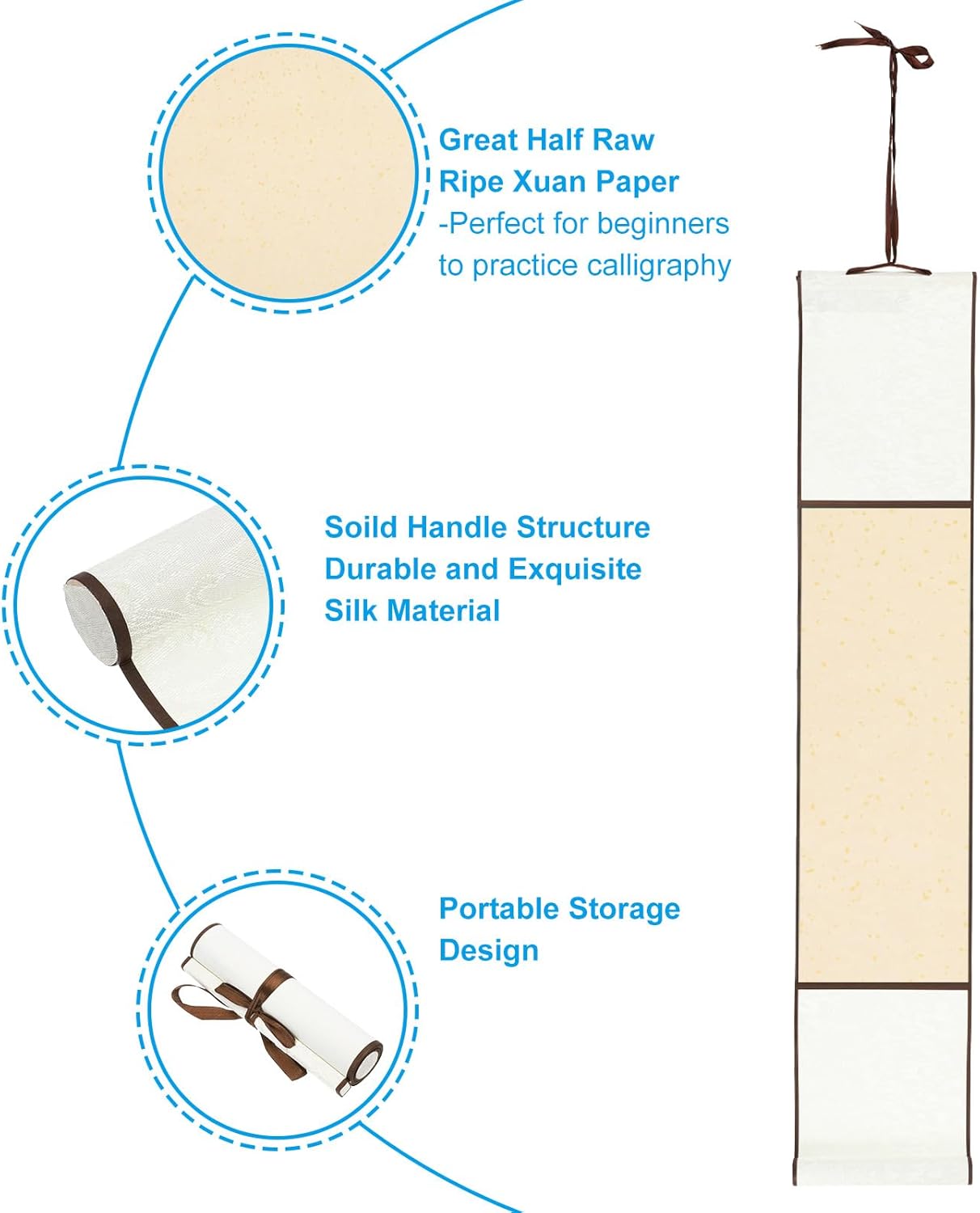 Great Half Raw Ripe Xuan Paper
-Perfect for beginners to practice calligraphy

Soild Handle Structure Durable and Exquisite Silk Material

Portable Storage Design