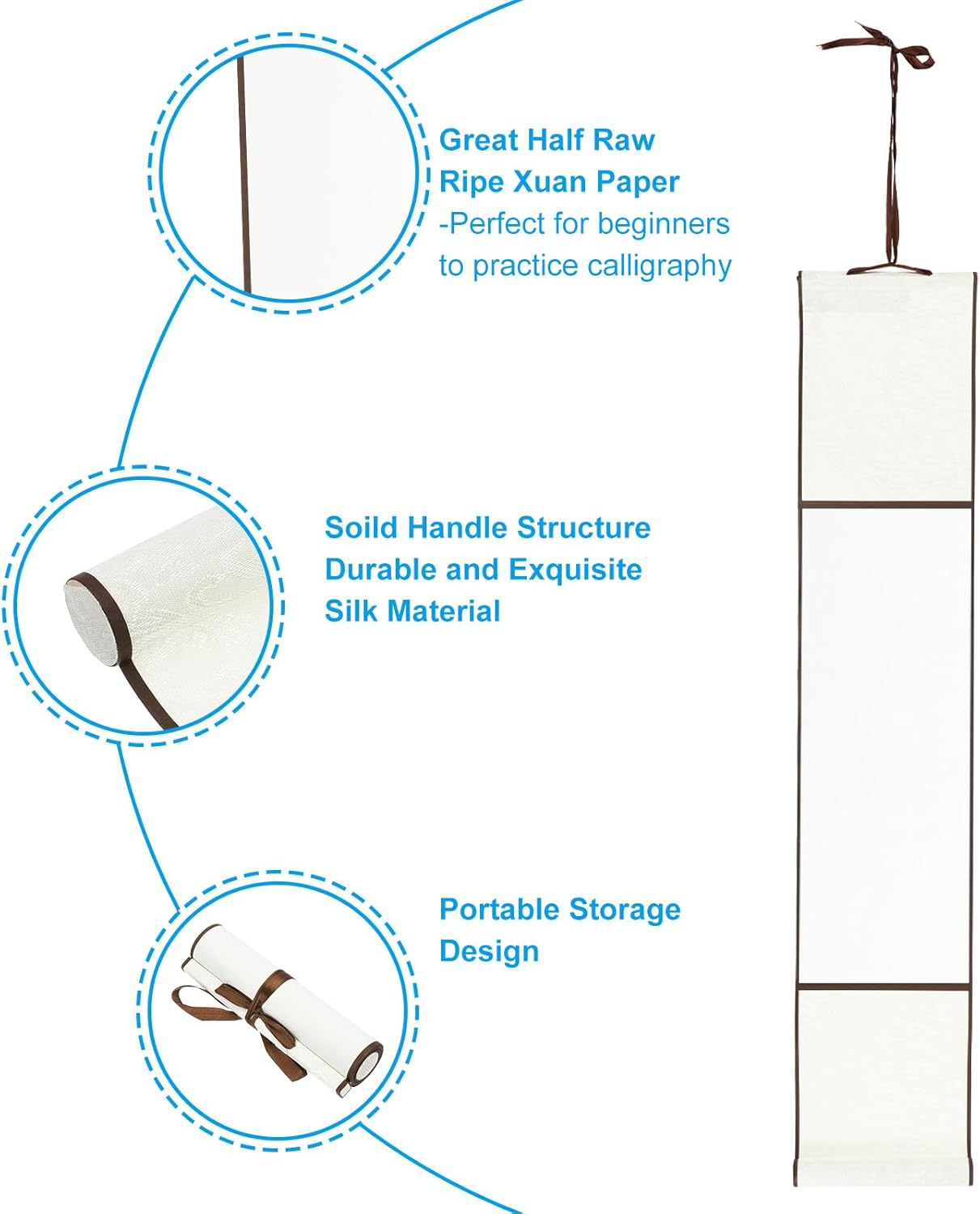 Great Half Raw Ripe Xuan Paper
-Perfect for beginners to practice calligraphy

Soild Handle Structure Durable and Exquisite Silk Material

Portable Storage Design