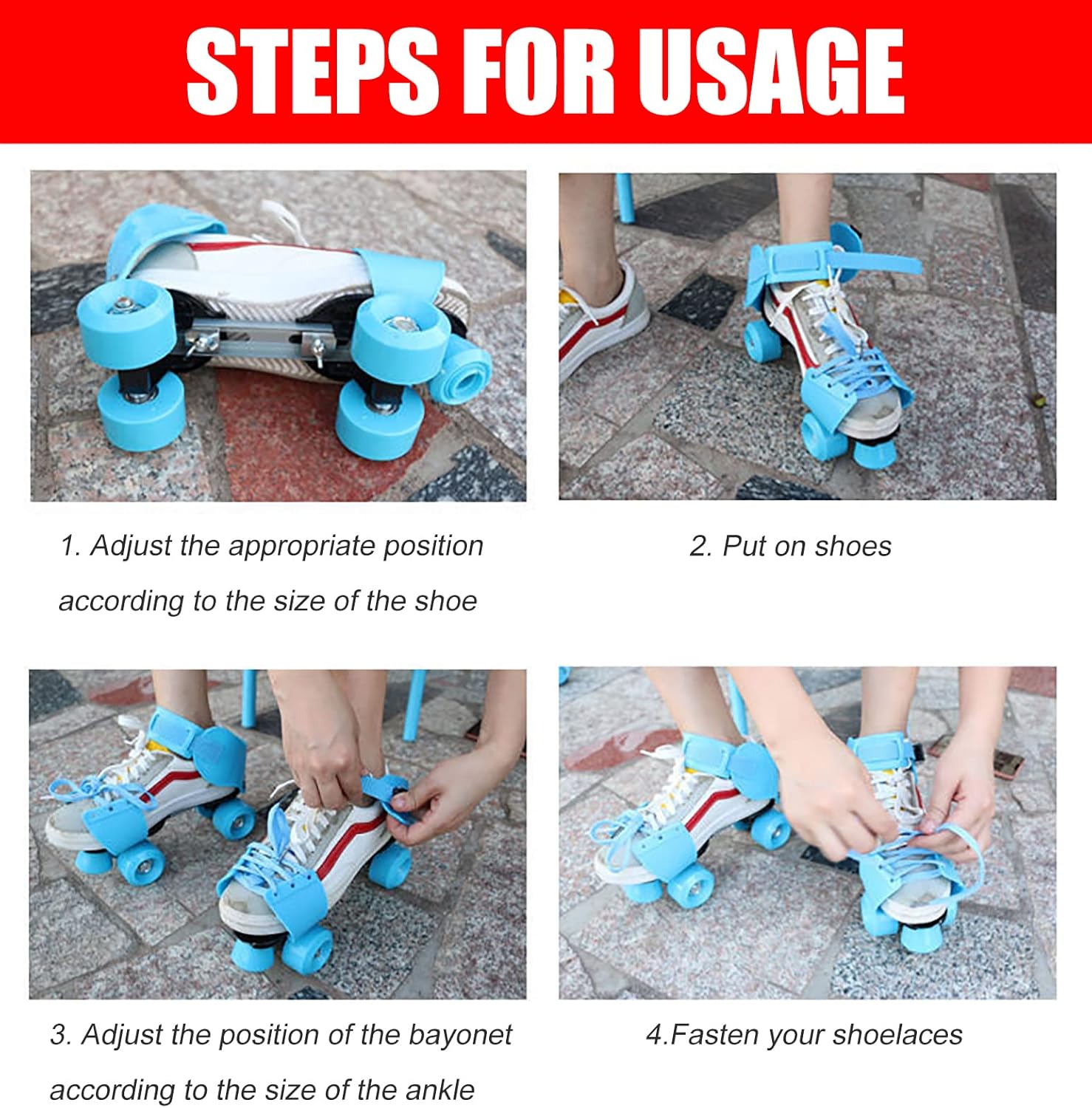 STEPS FOR USAGE

1. Adjust the appropriate position according to the size of the shoe

2. Put on shoes

3. Adjust the position of the bayonet according to the size of the ankle

4.Fasten your shoelaces