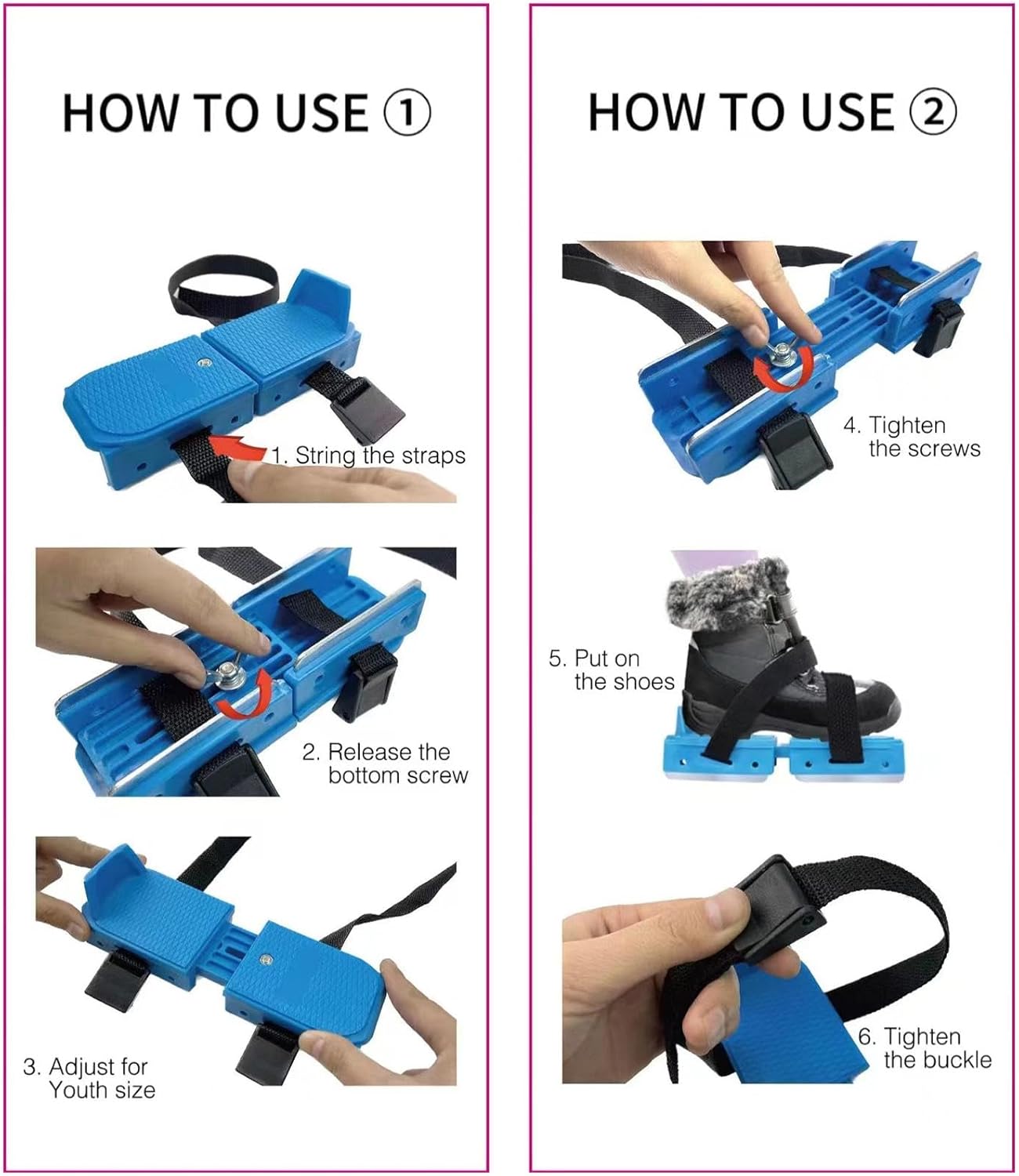 HOW TO USE ①

1. String the straps

2. Release the bottom screw

3. Adjust for Youth size

HOW TO USE ②

4. Tighten the screws

5. Put on the shoes

6. Tighten the buckle