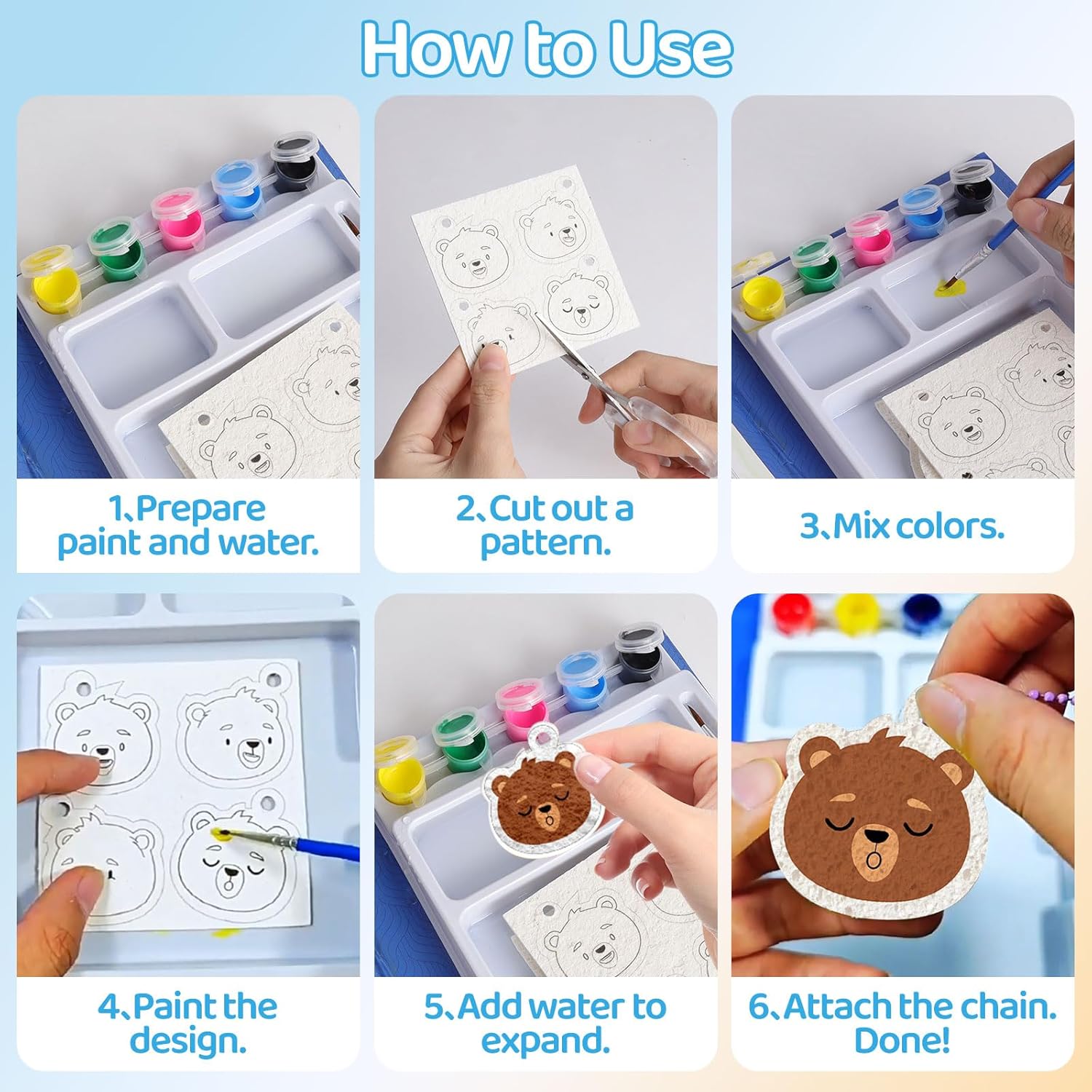 How to Use

1、Prepare paint and water.

2、Cut out a pattern.

3、Mix colors.

4、Paint the design.

5、Add water to expand.

6、Attach the chain. Done!