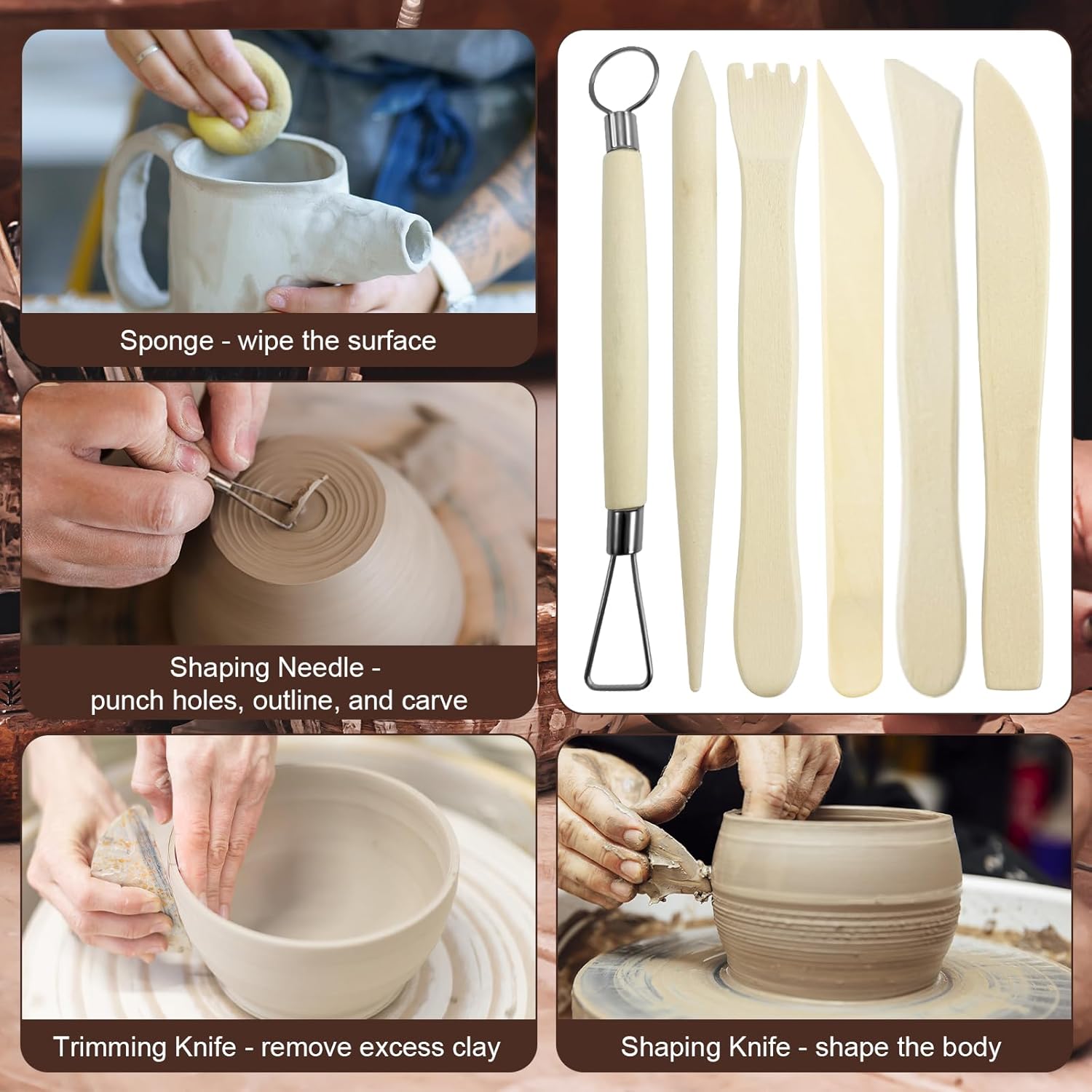 Sponge - wipe the surface

Shaping Needle - punch holes, outline, and carve

Trimming Knife - remove excess clay

Shaping Knife - shape the body