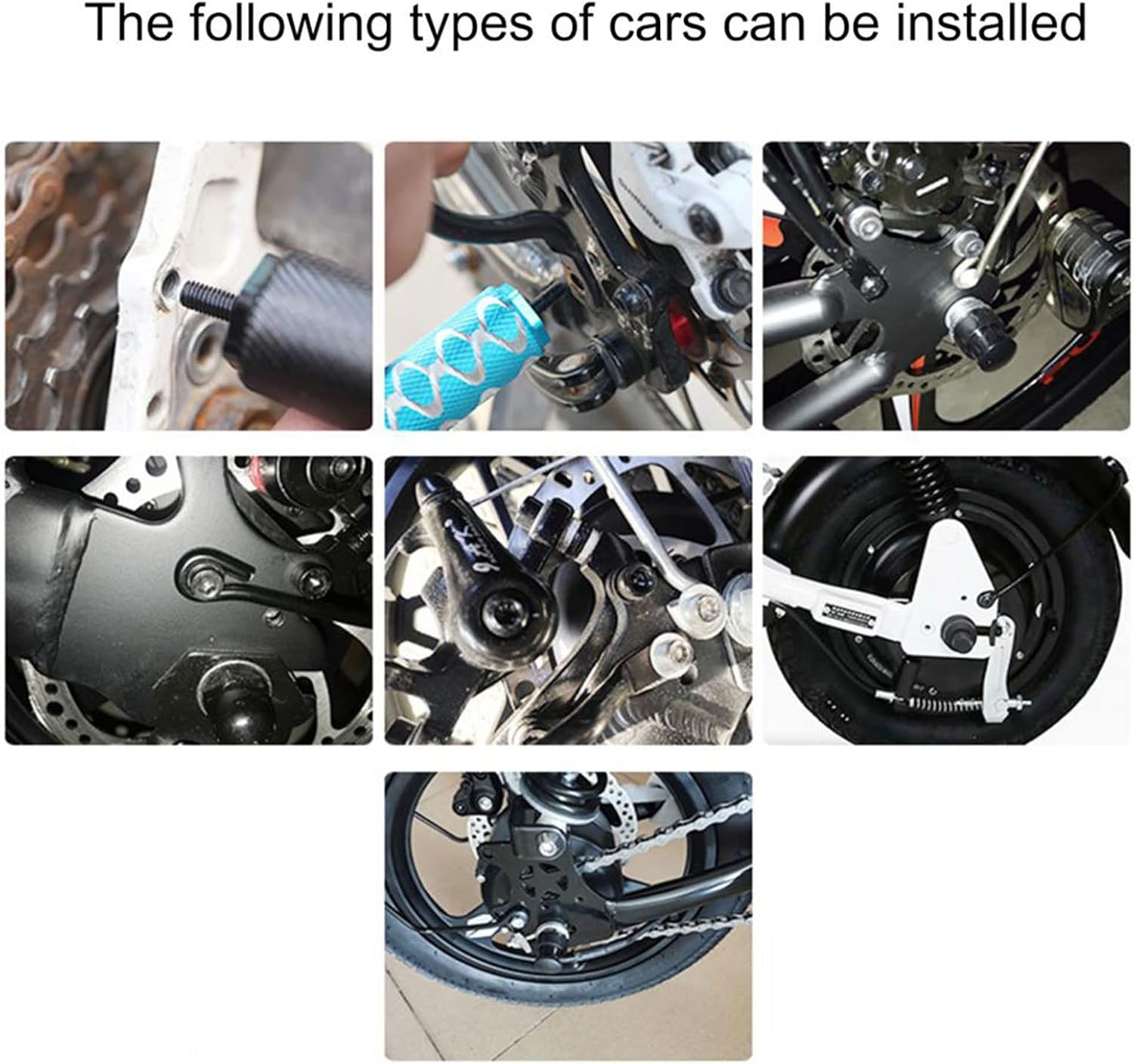 The following types of cars can be installed