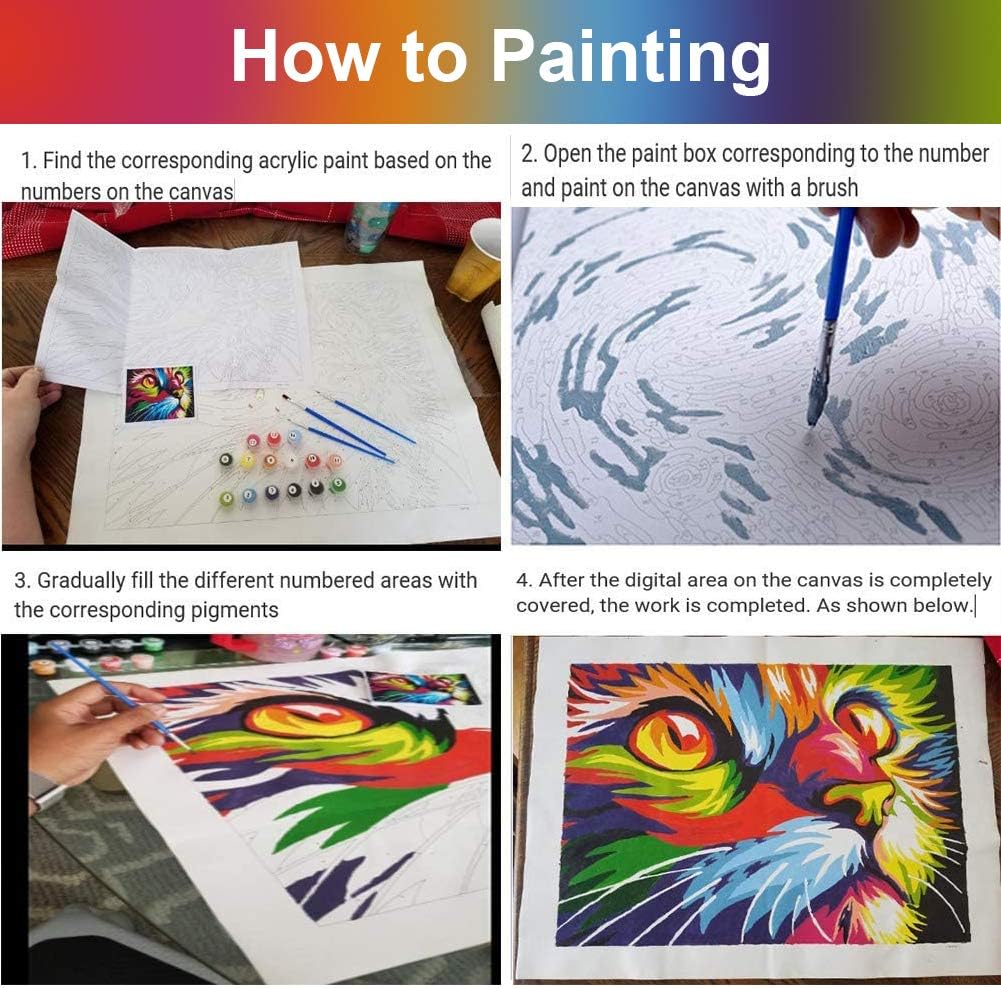 How to Painting

1. Find the corresponding acrylic paint based on the numbers on the canvas

2. Open the paint box corresponding to the number and paint on the canvas with a brush

3. Gradually fill the different numbered areas with the corresponding pigments

4. After the digital area on the canvas is completely covered, the work is completed. As shown below.