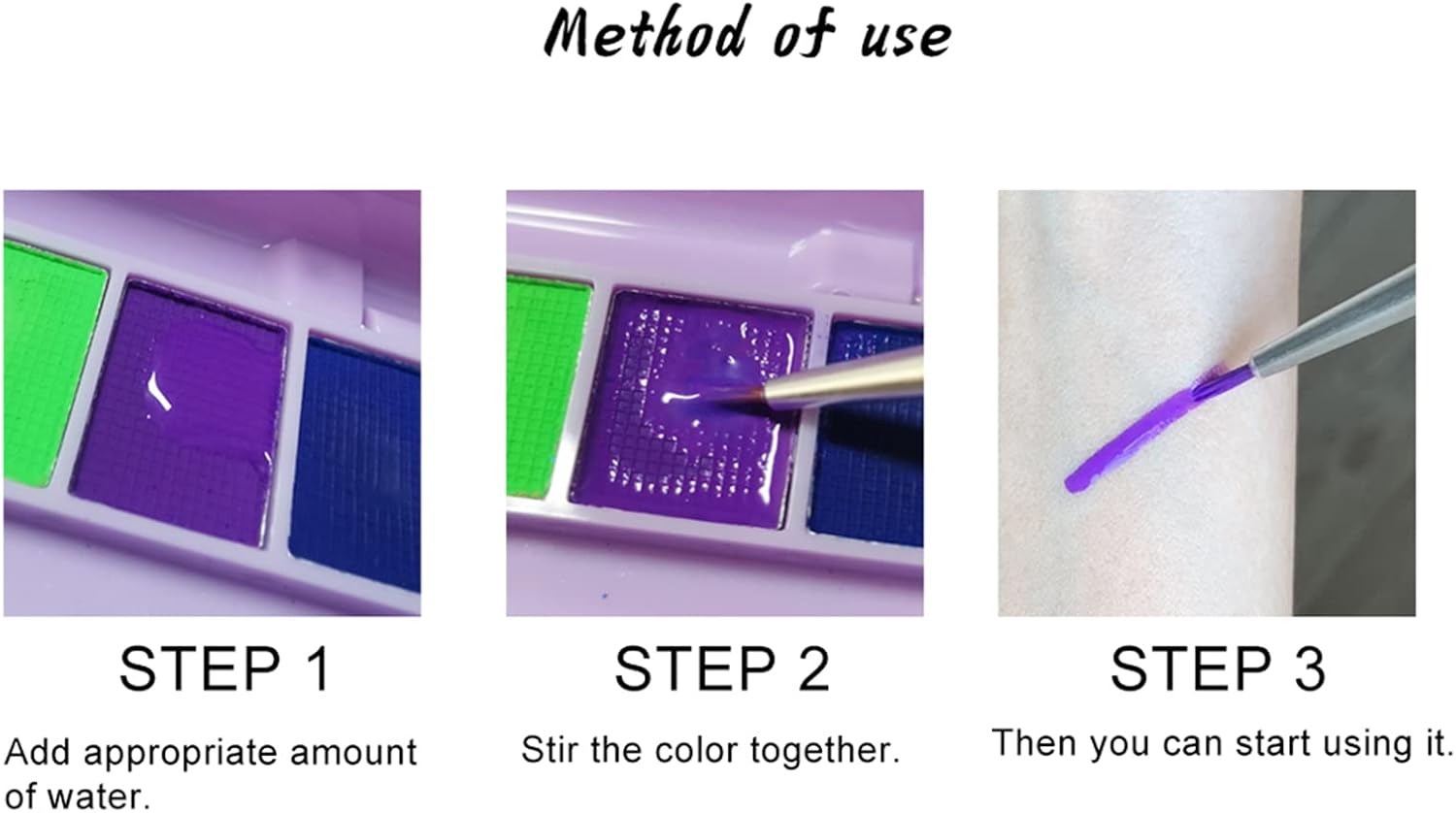 Method of use

STEP 1

Add appropriate amount of water.

STEP 2

Stir the color together.

STEP 3

Then you can start using it.