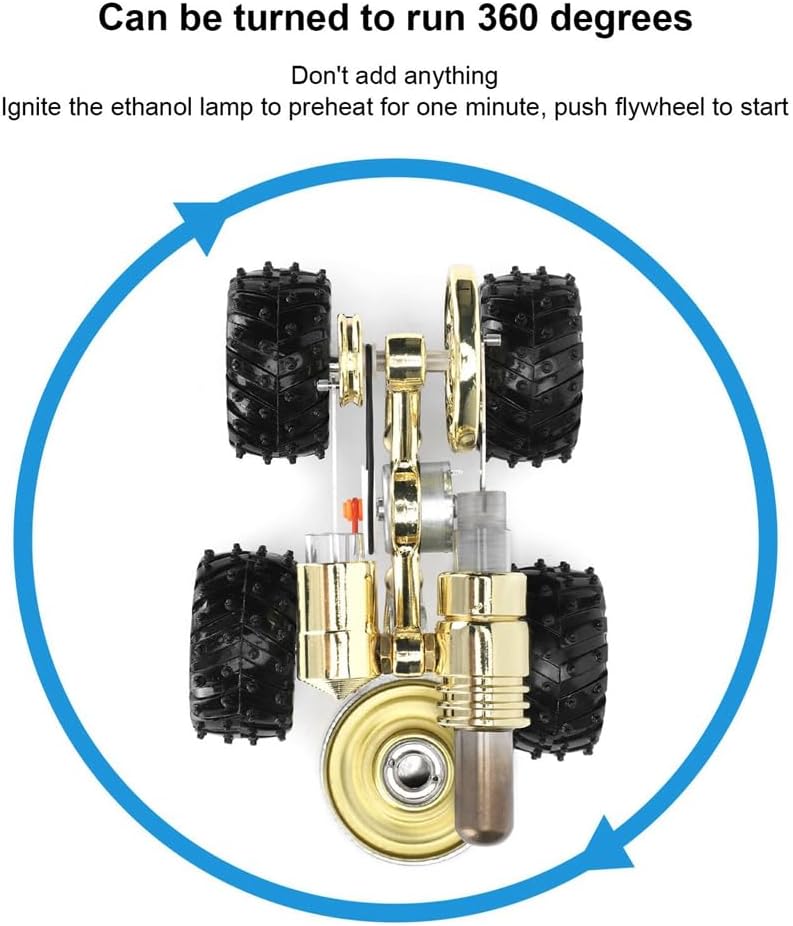 Can be turned to run 360 degrees

Don't add anything
Ignite the ethanol lamp to preheat for one minute, push flywheel to start