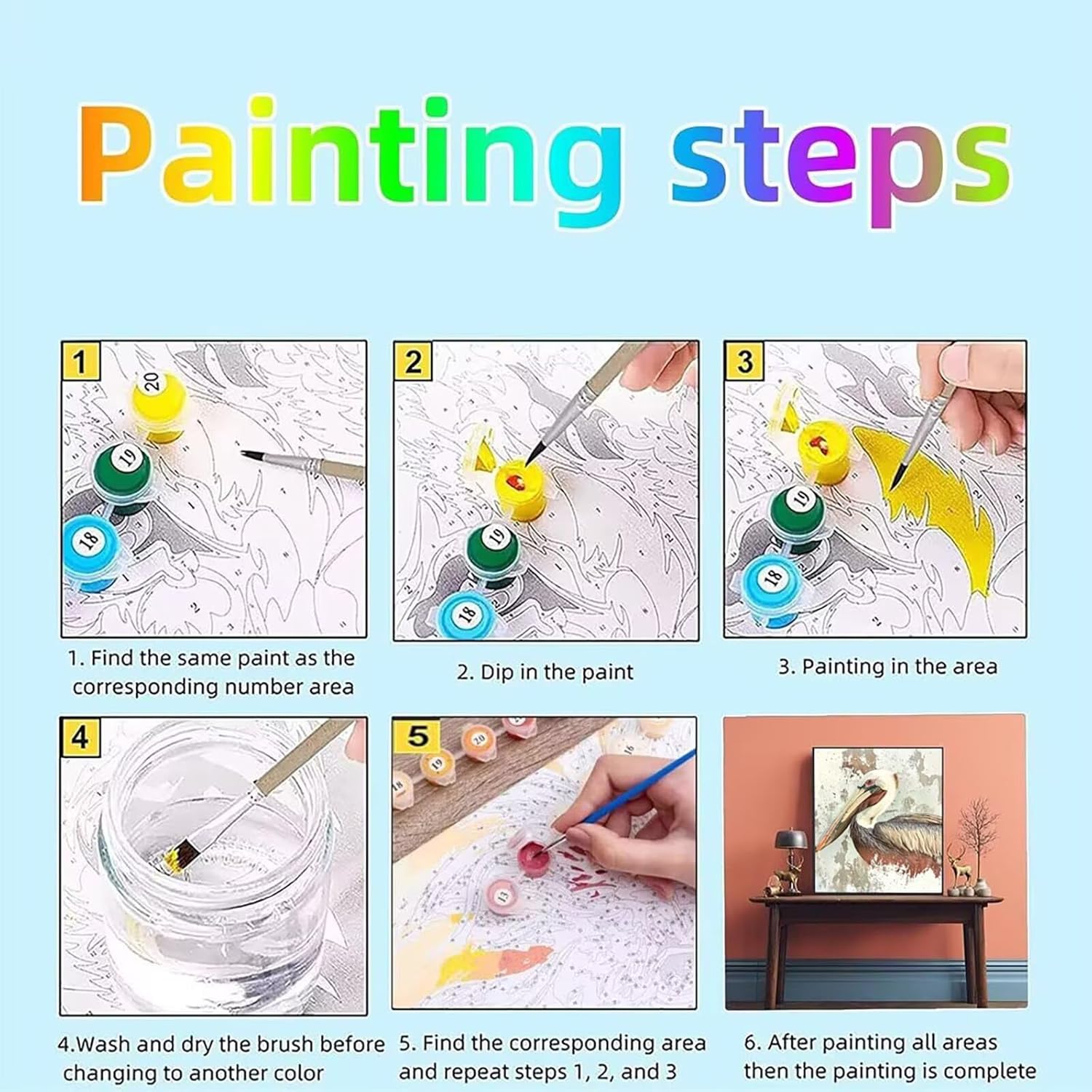 Painting steps

1

20

19

18

1. Find the same paint as the corresponding number area

2

19

18

2. Dip in the paint

3

19

18

3. Painting in the area

4

4.Wash and dry the brush before changing to another color

5

18

19

20

13

5. Find the corresponding area and repeat steps 1, 2, and 3

6. After painting all areas then the painting is complete