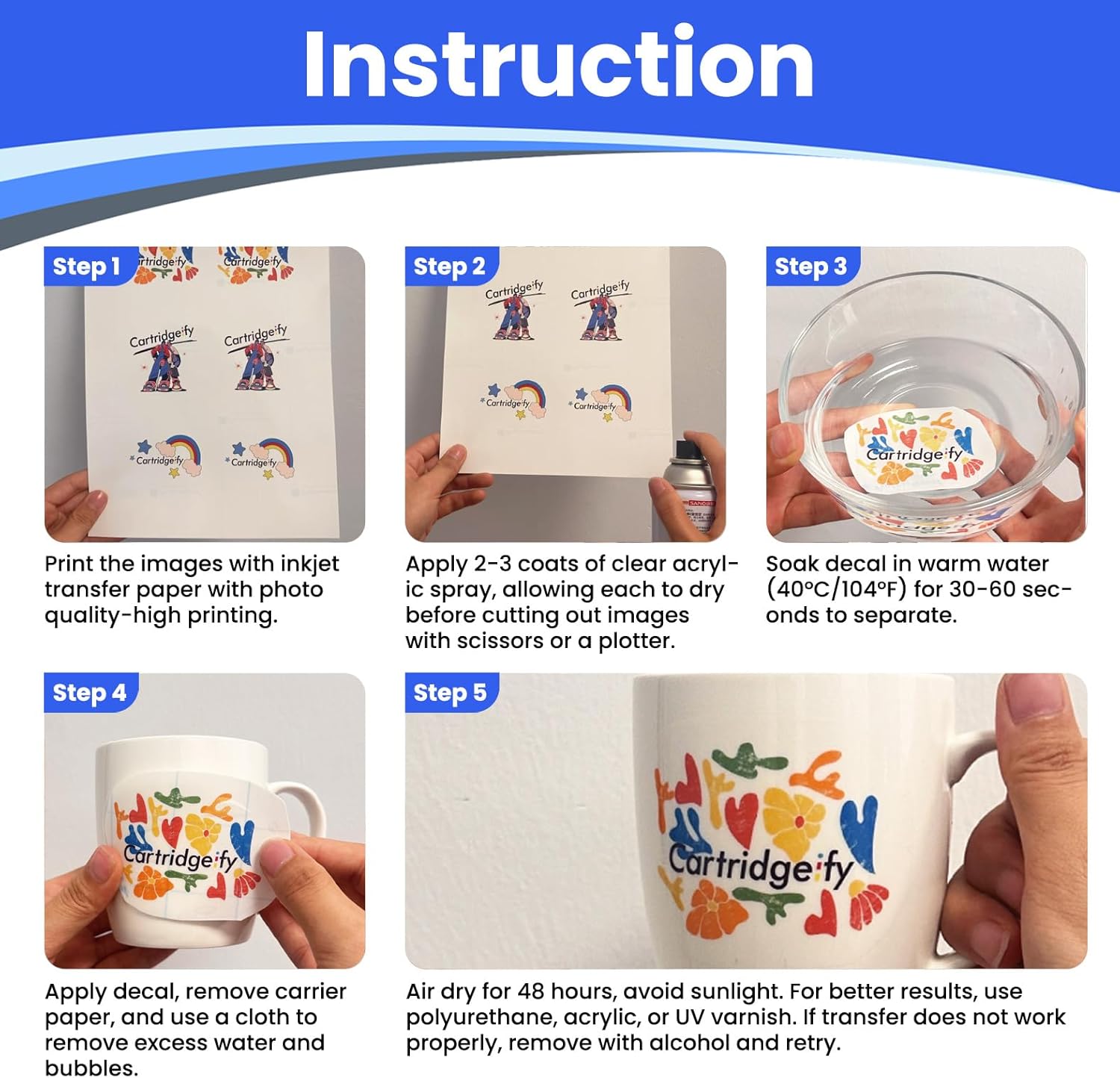 Instruction

Step 1

Cartridge·fy Cartridge·fy

Cartridge·fy Cartridge·fy

Cartridge·fy Cartridge·fy

Print the images with inkjet transfer paper with photo quality-high printing.

Step 2

Cartridge·fy Cartridge·fy

Cartridge·fy Cartridge·fy

Apply 2-3 coats of clear acrylic spray, allowing each to dry before cutting out images with scissors or a plotter.

Step 3

Cartridge·fy

Soak decal in warm water (40°C/104°F) for 30-60 seconds to separate.

Step 4

Cartridge·fy

Apply decal, remove carrier paper, and use a cloth to remove excess water and bubbles.

Step 5

Cartridge·fy

Air dry for 48 hours, avoid sunlight. For better results, use polyurethane, acrylic, or UV varnish. If transfer does not work properly, remove with alcohol and retry.