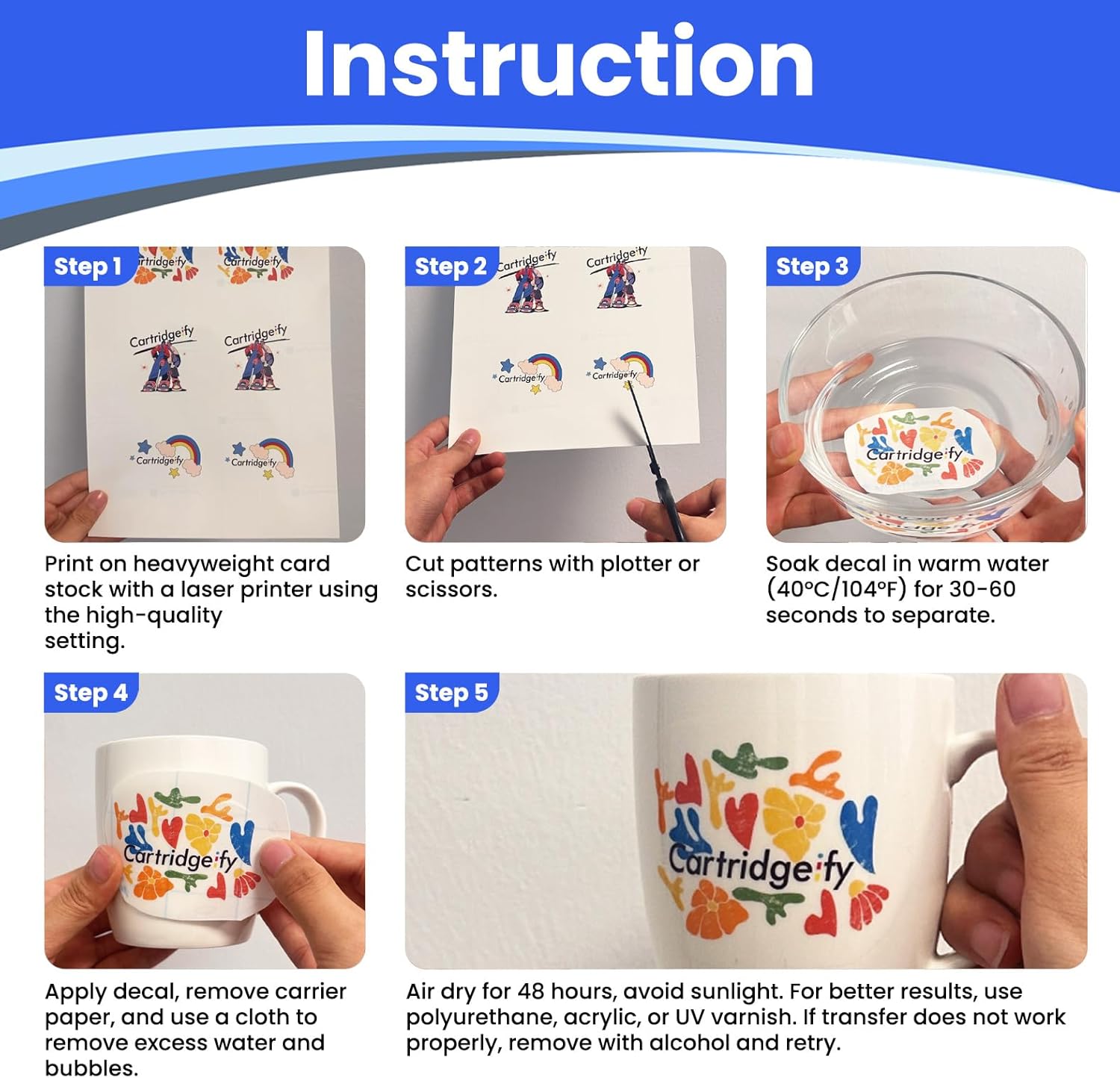 Instruction

Step 1

Cartridge·fy Cartridge·fy

Cartridge·fy Cartridge·fy

Cartridge·fy Cartridge·fy

Print on heavyweight card stock with a laser printer using the high-quality setting.

Step 2

Cartridge·fy Cartridge·fy

Cartridge·fy Cartridge·fy

Cut patterns with plotter or scissors.

Step 3

Cartridge·fy

Soak decal in warm water (40°C/104°F) for 30-60 seconds to separate.

Step 4

Cartridge·fy

Apply decal, remove carrier paper, and use a cloth to remove excess water and bubbles.

Step 5

Cartridge·fy

Air dry for 48 hours, avoid sunlight. For better results, use polyurethane, acrylic, or UV varnish. If transfer does not work properly, remove with alcohol and retry.