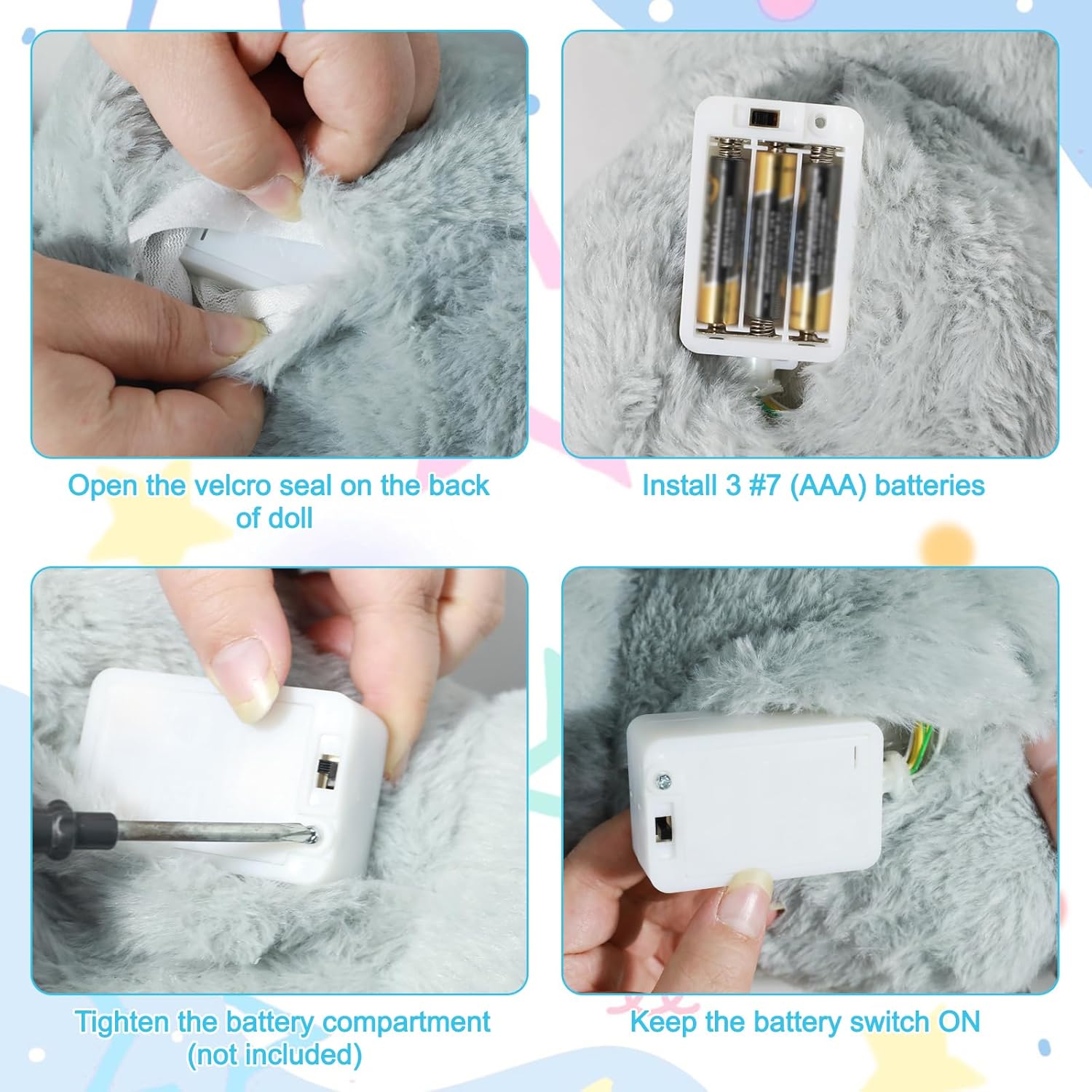 Open the velcro seal on the back of doll

Install 3 #7 (AAA) batteries

Tighten the battery compartment (not included)

Keep the battery switch ON