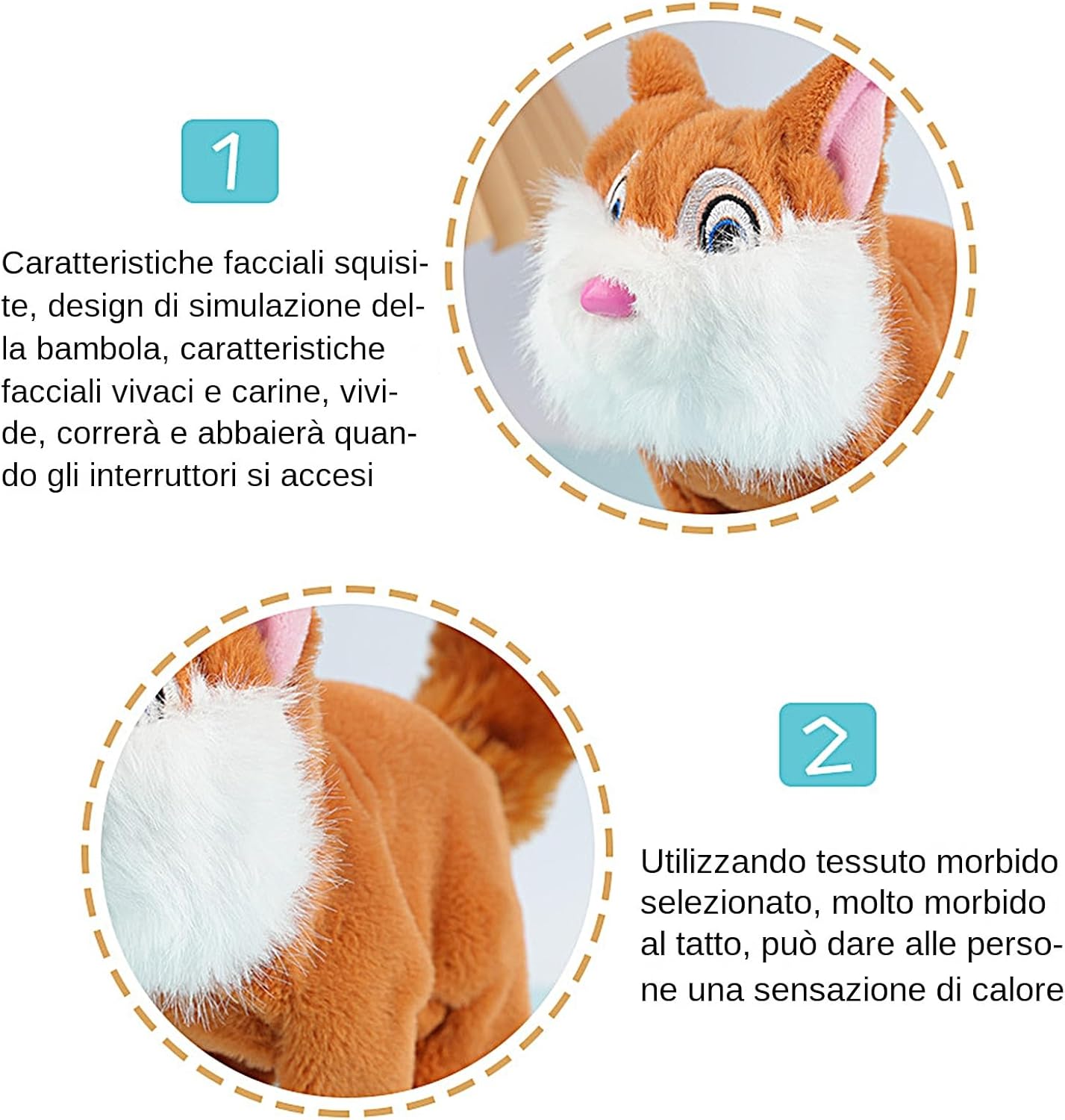 1

Caratteristiche facciali squisite, design di simulazione della bambola, caratteristiche facciali vivaci e carine, vivide, correrà e abbaierà quando gli interruttori si accesi

2

Utilizzando tessuto morbido selezionato, molto morbido al tatto, può dare alle persone una sensazione di calore