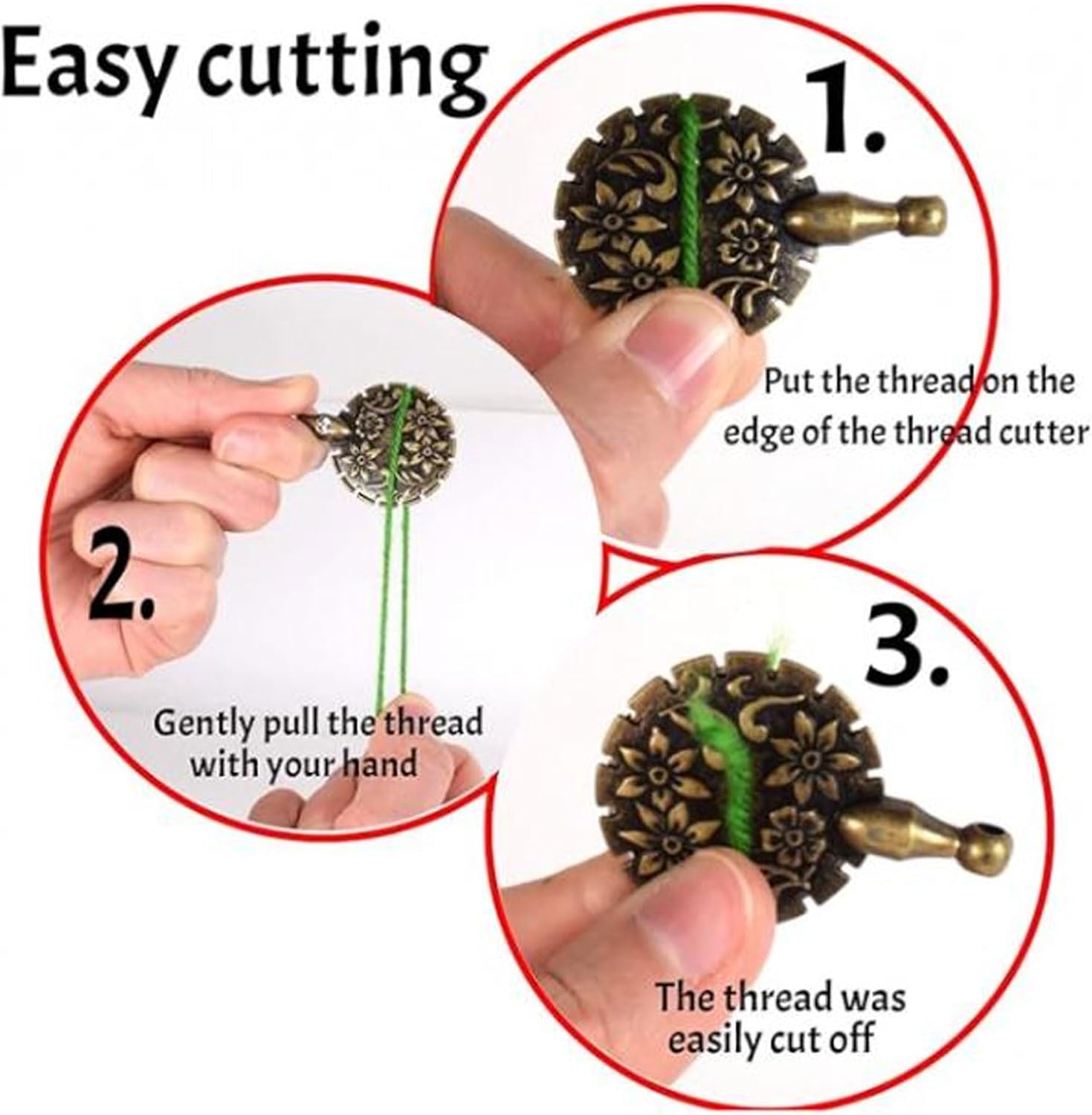 Easy cutting

1.

Put the thread on the edge of the thread cutter

2.

Gently pull the thread with your hand

3.

The thread was easily cut off